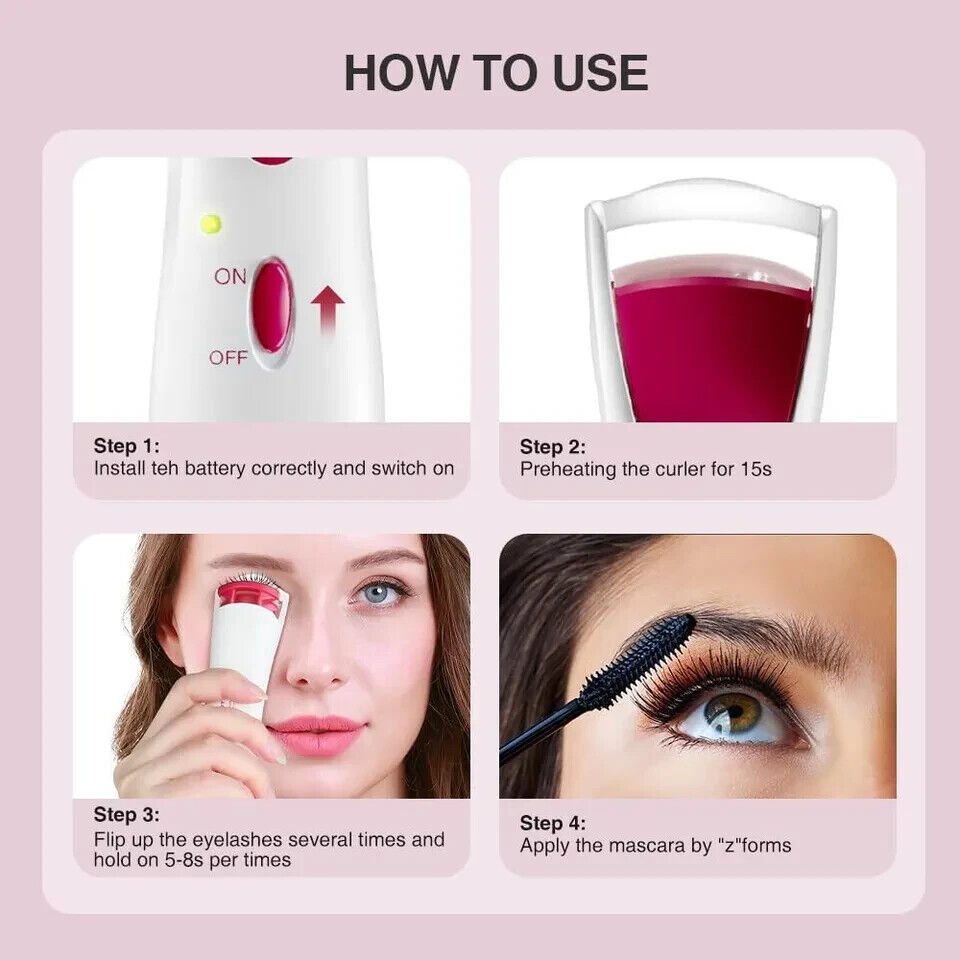 HOW TO USE

ON

OFF

Step 1:
Install teh battery correctly and switch on

Step 2:
Preheating the curler for 15s

Step 3:
Flip up the eyelashes several times and hold on 5-8s per times

Step 4:
Apply the mascara by "z"forms