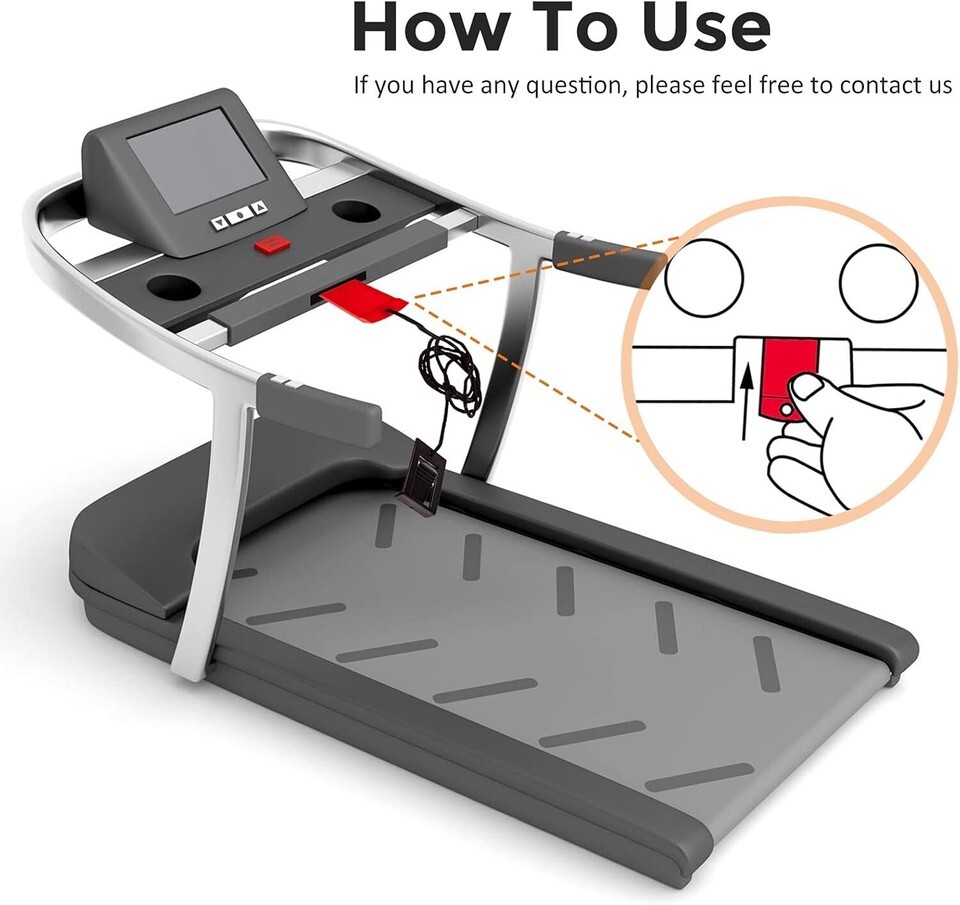 How To Use

If you have any question, please feel free to contact us