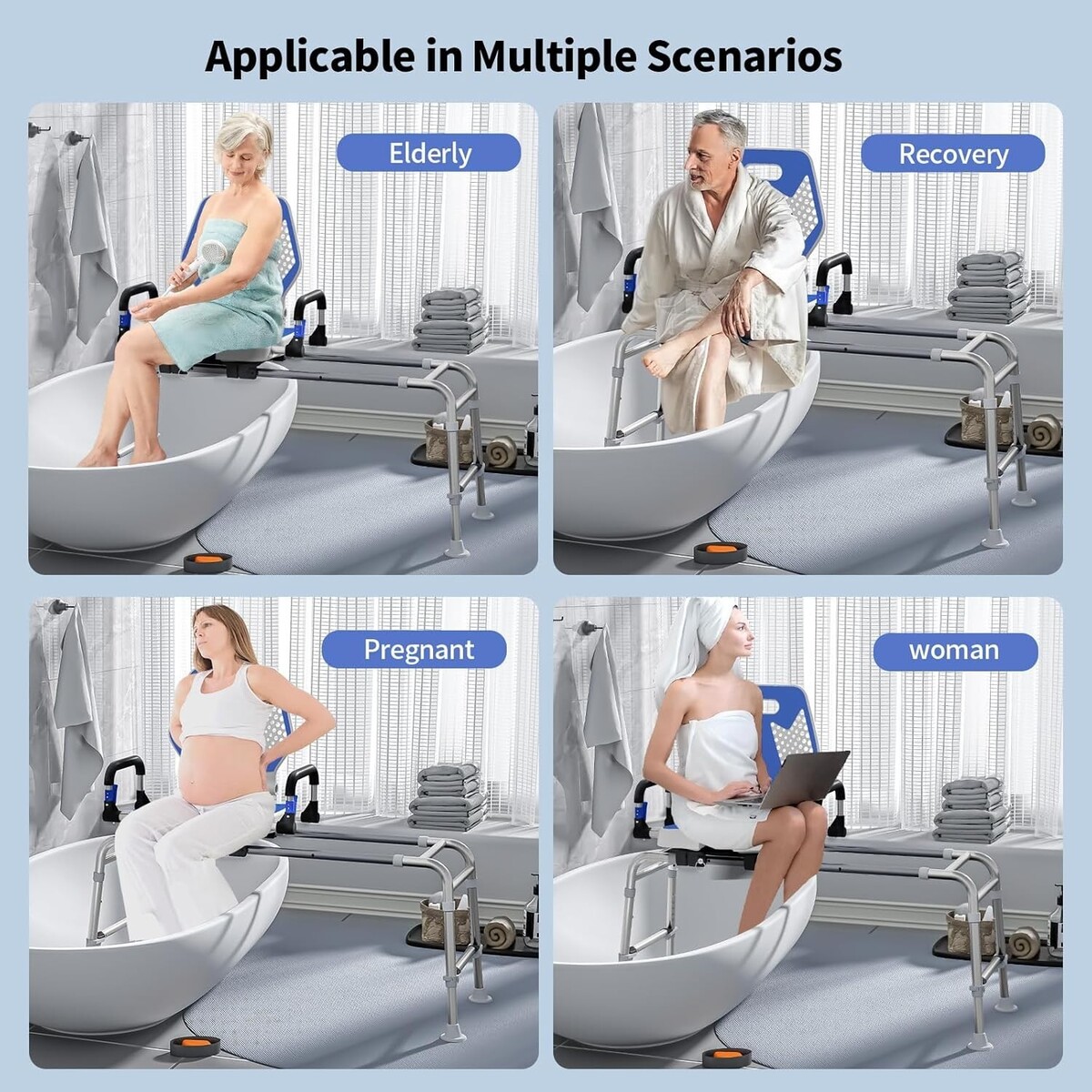 Applicable in Multiple Scenarios

Elderly

Recovery

Pregnant

woman