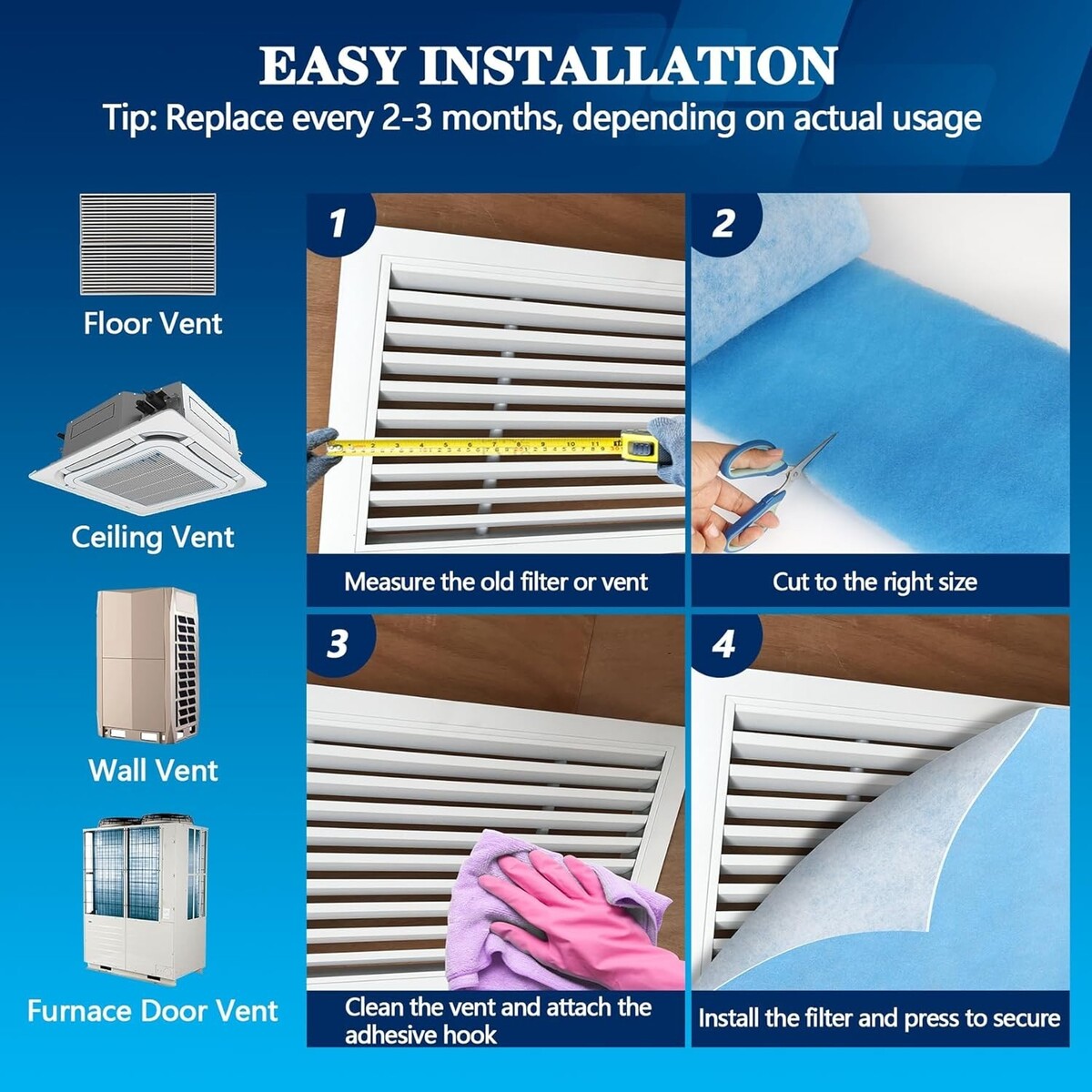 EASY INSTALLATION
Tip: Replace every 2-3 months, depending on actual usage

Floor Vent

Ceiling Vent

Wall Vent

Furnace Door Vent

1
Measure the old filter or vent

2
Cut to the right size

3
Clean the vent and attach the adhesive hook

4
Install the filter and press to secure