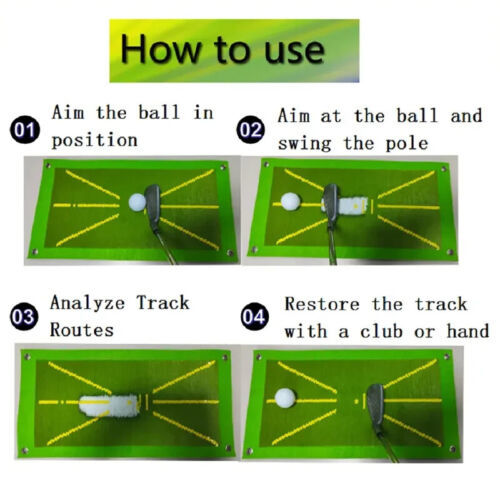 How to use

01 Aim the ball in position

02 Aim at the ball and swing the pole

03 Analyze Track Routes

04 Restore the track with a club or hand