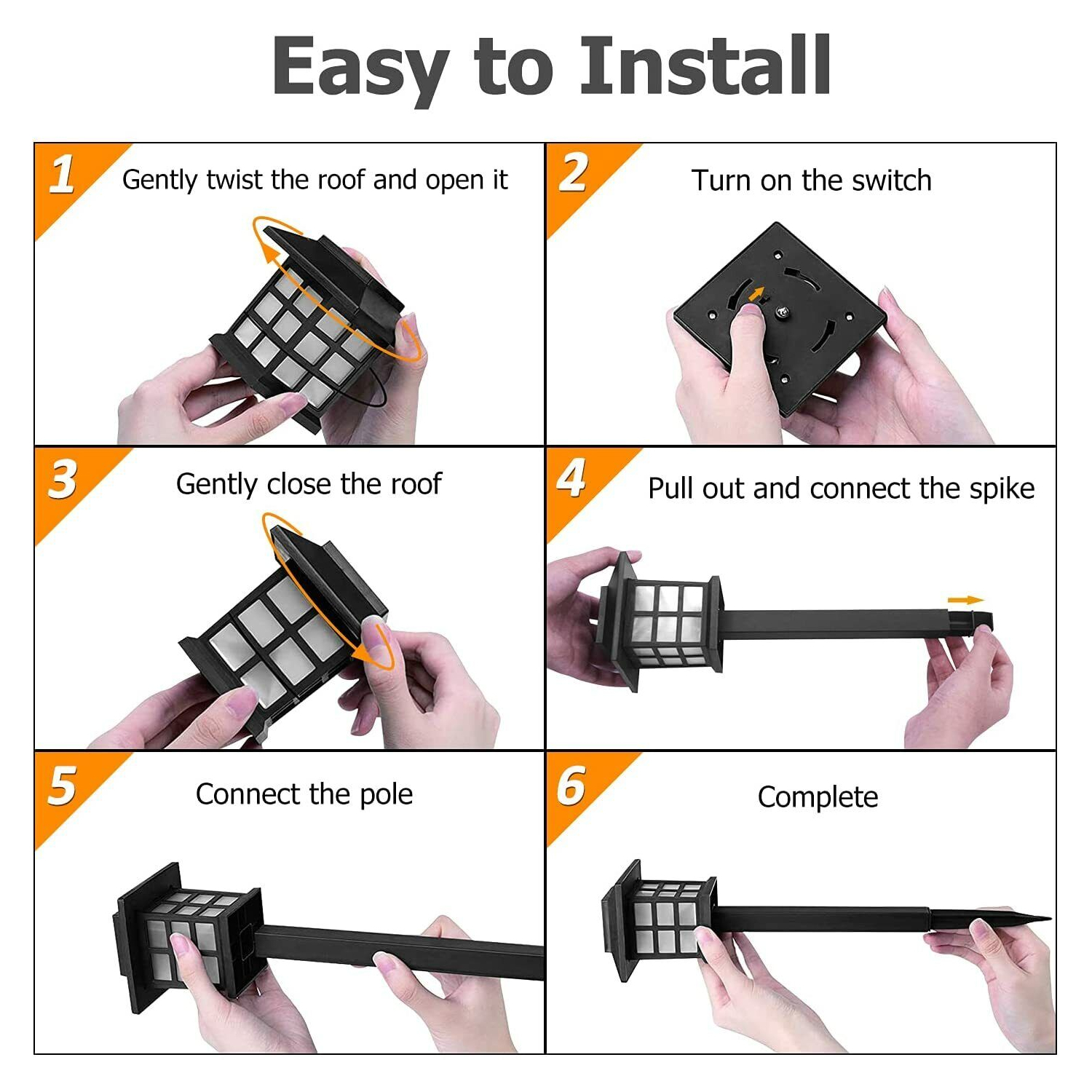 Easy to Install

1 Gently twist the roof and open it

2 Turn on the switch

3 Gently close the roof

4 Pull out and connect the spike

5 Connect the pole

6 Complete