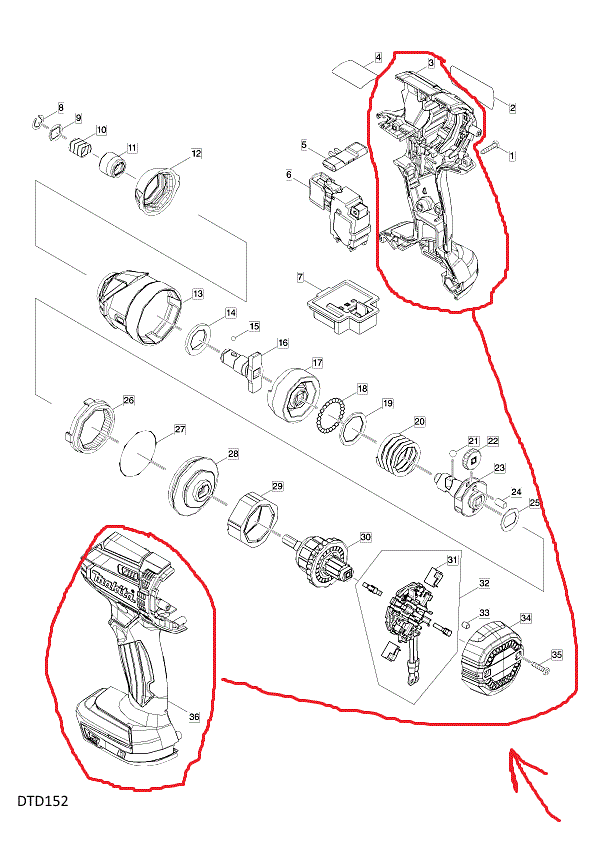 4
3
2
1
8
9
10
11
12
5
6
7
13
14
15
16
17
18
19
20
21
22
23
24
25
26
27
28
29
30
31
32
33
34
35
makita
36
DTD152