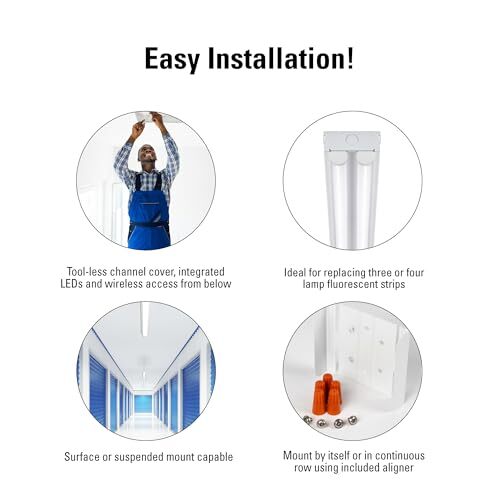 Easy Installation!

Tool-less channel cover, integrated LEDs and wireless access from below

Ideal for replacing three or four lamp fluorescent strips

Surface or suspended mount capable

Mount by itself or in continuous row using included aligner