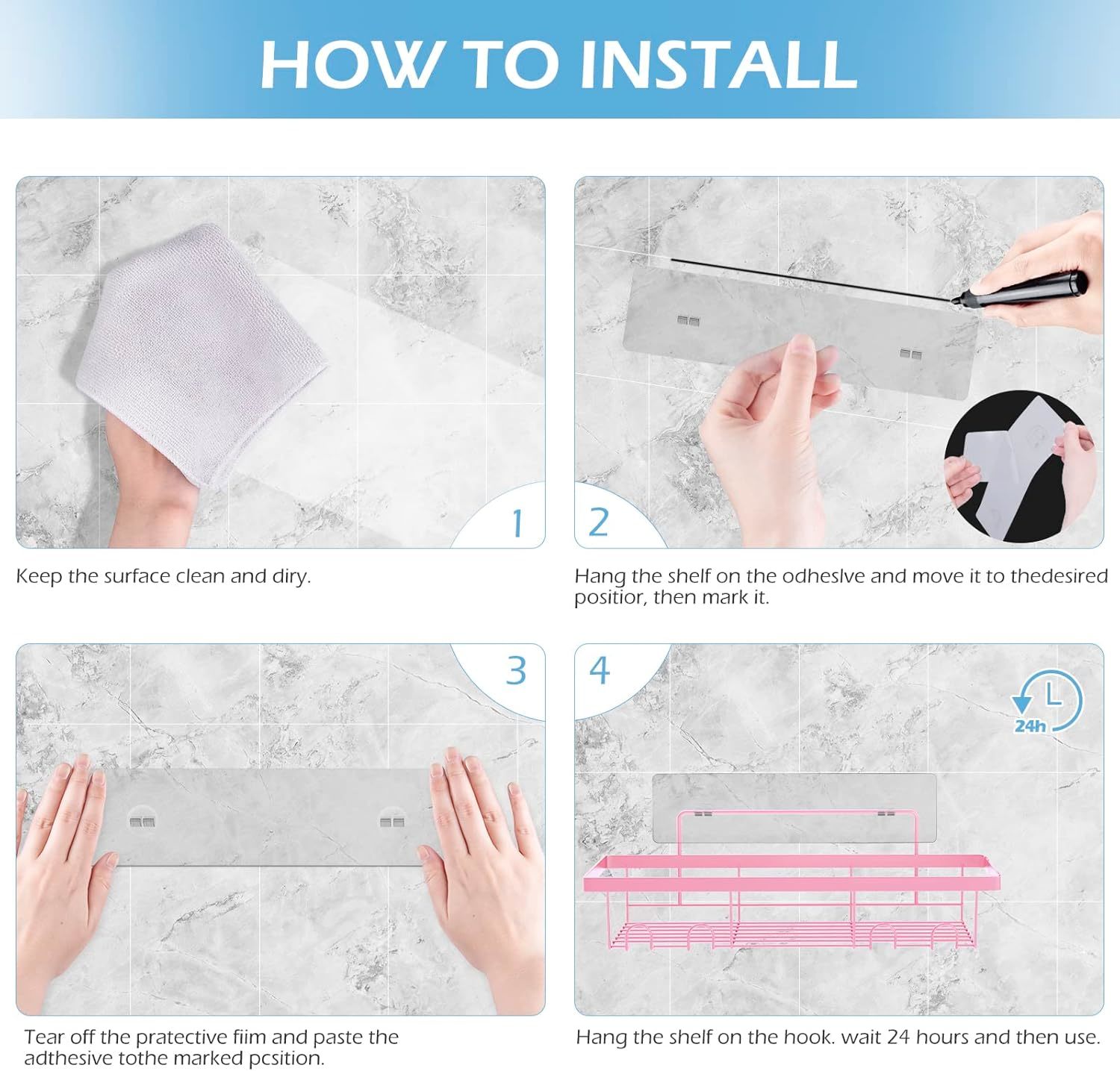 HOW TO INSTALL

1

Keep the surface clean and diry.

2

Hang the shelf on the odheslve and move it to thedesired positior, then mark it.

3

Tear off the pratective fiim and paste the adthesive tothe marked pcsition.

4

24h

Hang the shelf on the hook. wait 24 hours and then use.