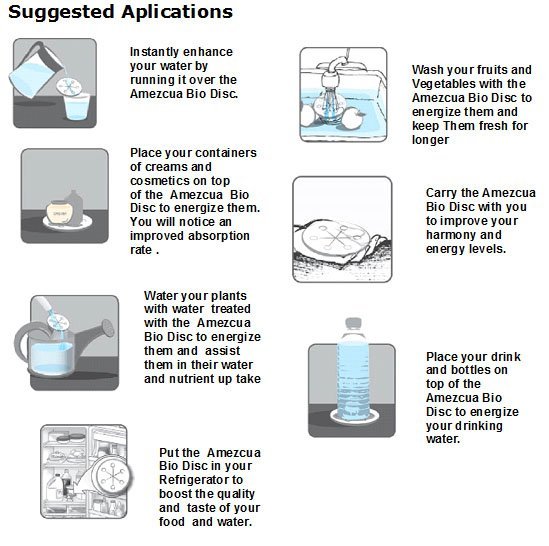 Suggested Aplications

Instantly enhance your water by running it over the Amezcua Bio Disc.

Place your containers of creams and cosmetics on top of the Amezcua Bio Disc to energize them. You will notice an improved absorption rate .

Water your plants with water treated with the Amezcua Bio Disc to energize them and assist them in their water and nutrient up take

Put the Amezcua Bio Disc in your Refrigerator to boost the quality and taste of your food and water.

Wash your fruits and Vegetables with the Amezcua Bio Disc to energize them and keep Them fresh for longer

Carry the Amezcua Bio Disc with you to improve your harmony and energy levels.

Place your drink and bottles on top of the Amezcua Bio Disc to energize your drinking water.