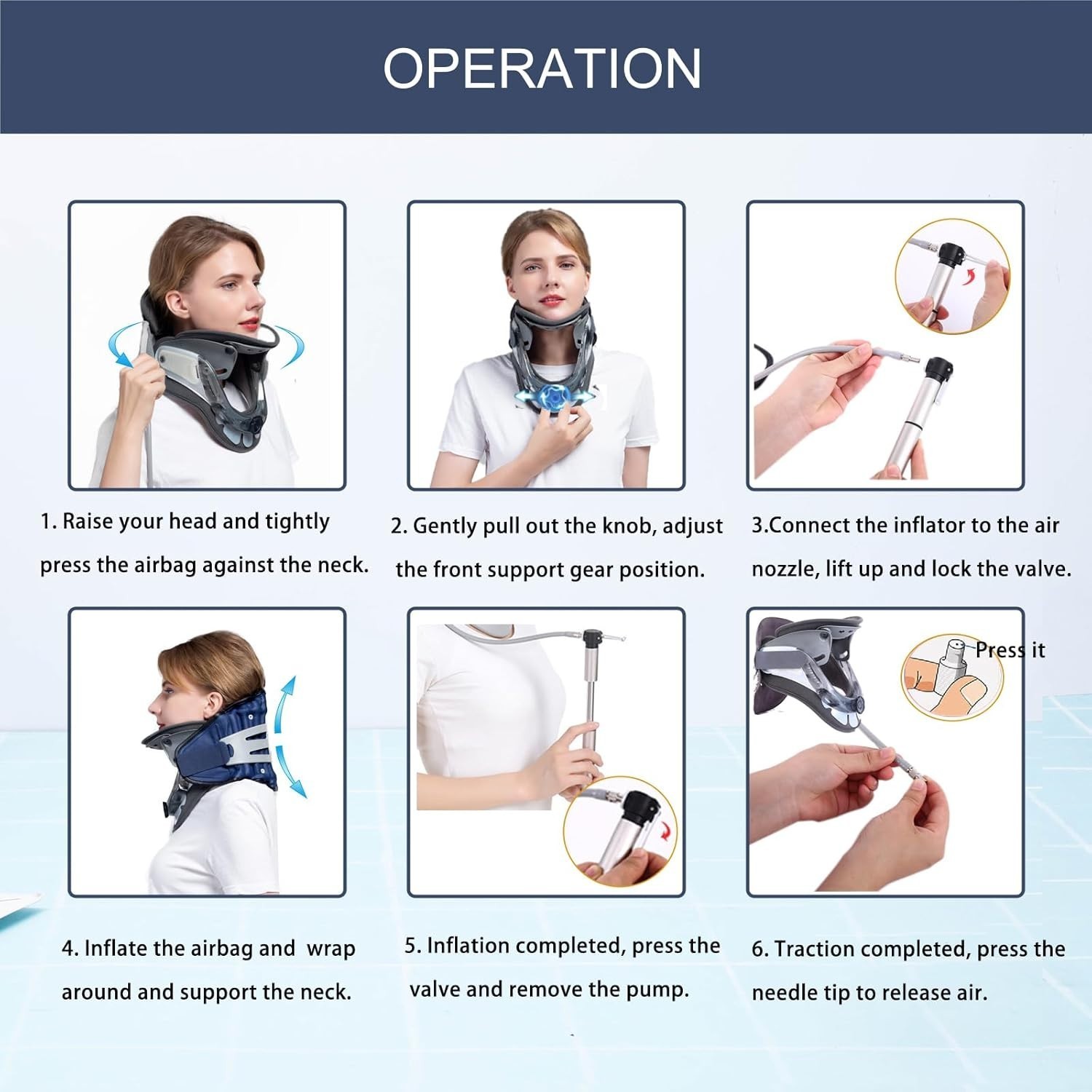 OPERATION

1. Raise your head and tightly press the airbag against the neck.

2. Gently pull out the knob, adjust the front support gear position.

3.Connect the inflator to the air nozzle, lift up and lock the valve.

Press it

4. Inflate the airbag and wrap around and support the neck.

5. Inflation completed, press the valve and remove the pump.

6. Traction completed, press the needle tip to release air.