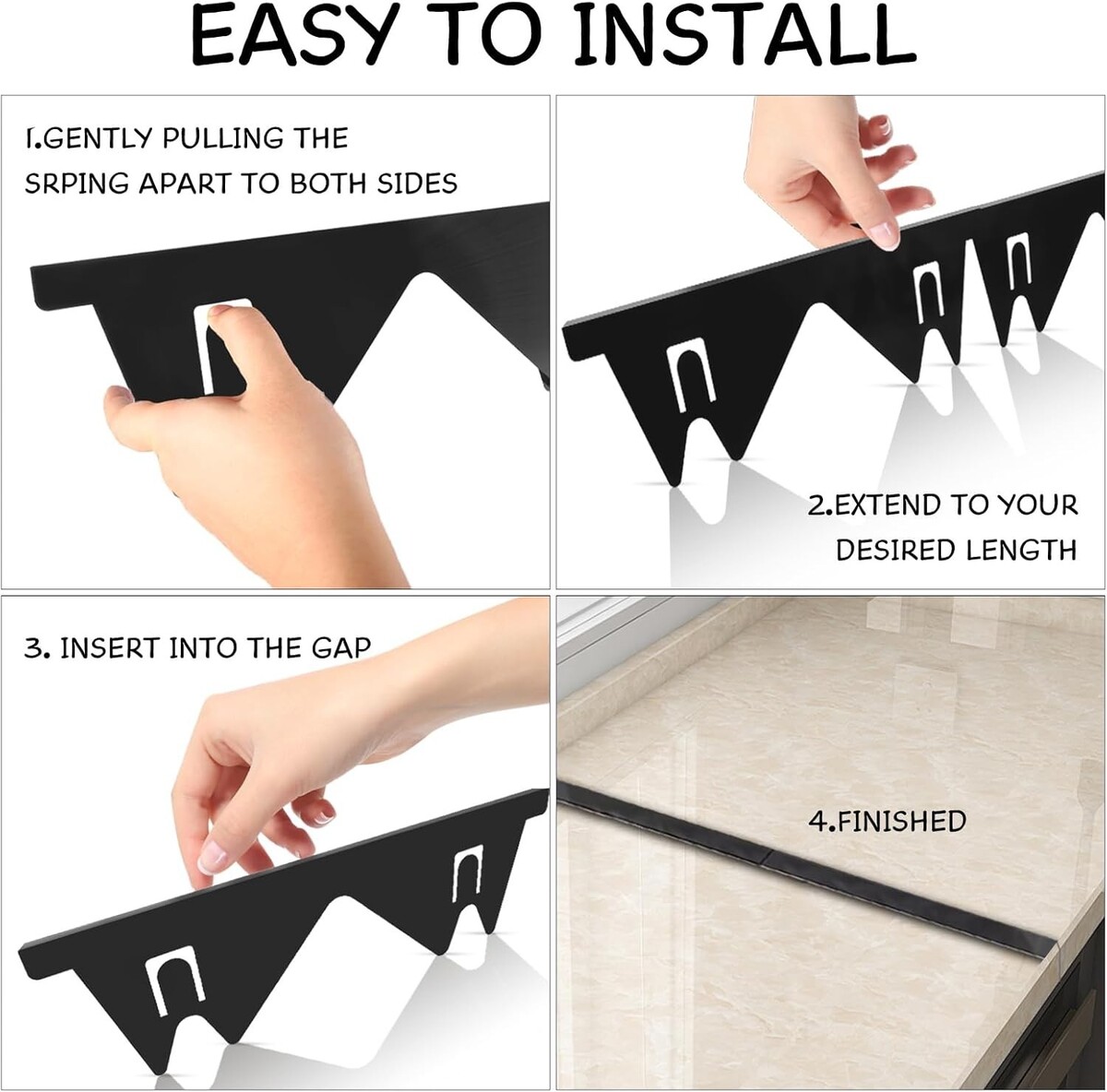 EASY TO INSTALL

1.GENTLY PULLING THE SRPING APART TO BOTH SIDES

2.EXTEND TO YOUR DESIRED LENGTH

3. INSERT INTO THE GAP

4.FINISHED