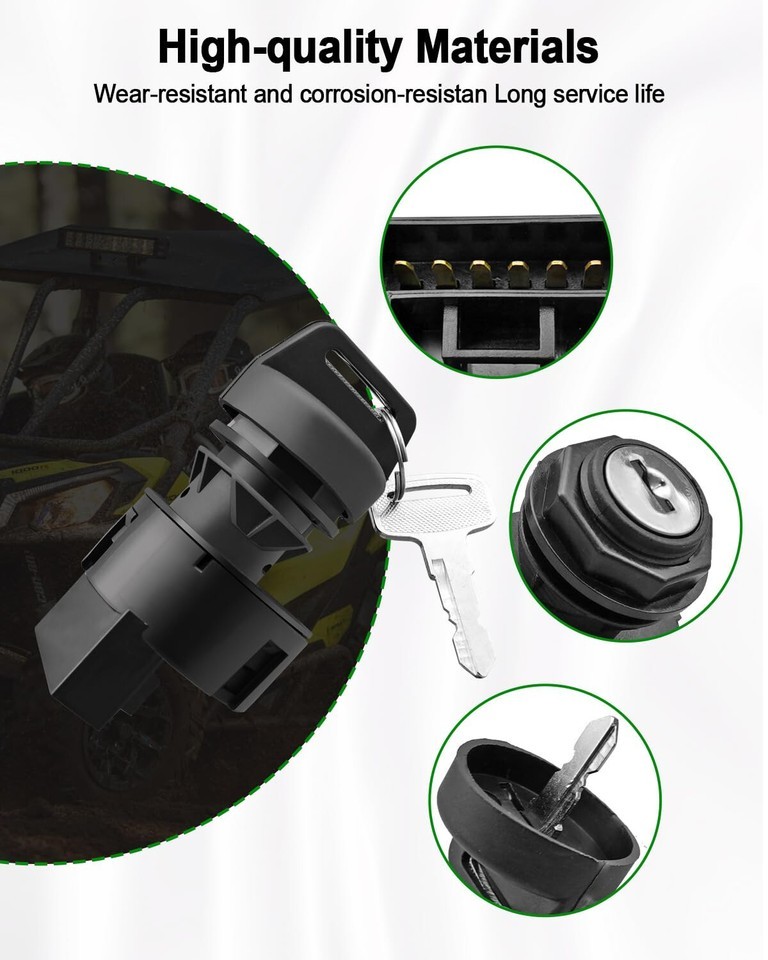 High-quality Materials

Wear-resistant and corrosion-resistan Long service life