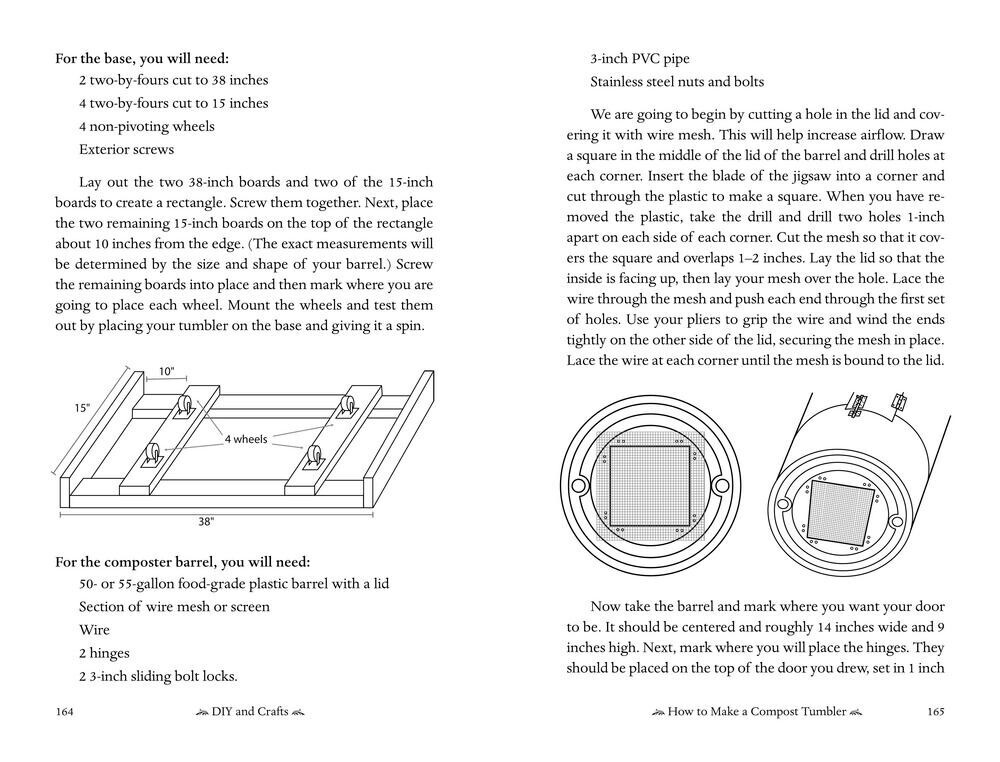 **For the base, you will need:**
2 two-by-fours cut to 38 inches
4 two-by-fours cut to 15 inches
4 non-pivoting wheels
Exterior screws

Lay out the two 38-inch boards and two of the 15-inch boards to create a rectangle. Screw them together. Next, place the two remaining 15-inch boards on the top of the rectangle about 10 inches from the edge. (The exact measurements will be determined by the size and shape of your barrel.) Screw the remaining boards into place and then mark where you are going to place each wheel. Mount the wheels and test them out by placing your tumbler on the base and giving it a spin.

10"
15"
4 wheels
38"

**For the composter barrel, you will need:**
50- or 55-gallon food-grade plastic barrel with a lid
Section of wire mesh or screen
Wire
2 hinges
2 3-inch sliding bolt locks.

164 DIY and Crafts

3-inch PVC pipe
Stainless steel nuts and bolts

We are going to begin by cutting a hole in the lid and covering it with wire mesh. This will help increase airflow. Draw a square in the middle of the lid of the barrel and drill holes at each corner. Insert the blade of the jigsaw into a corner and cut through the plastic to make a square. When you have removed the plastic, take the drill and drill two holes 1-inch apart on each side of each corner. Cut the mesh so that it covers the square and overlaps 1–2 inches. Lay the lid so that the inside is facing up, then lay your mesh over the hole. Lace the wire through the mesh and push each end through the first set of holes. Use your pliers to grip the wire and wind the ends tightly on the other side of the lid, securing the mesh in place. Lace the wire at each corner until the mesh is bound to the lid.

Now take the barrel and mark where you want your door to be. It should be centered and roughly 14 inches wide and 9 inches high. Next, mark where you will place the hinges. They should be placed on the top of the door you drew, set in 1 inch

How to Make a Compost Tumbler 165