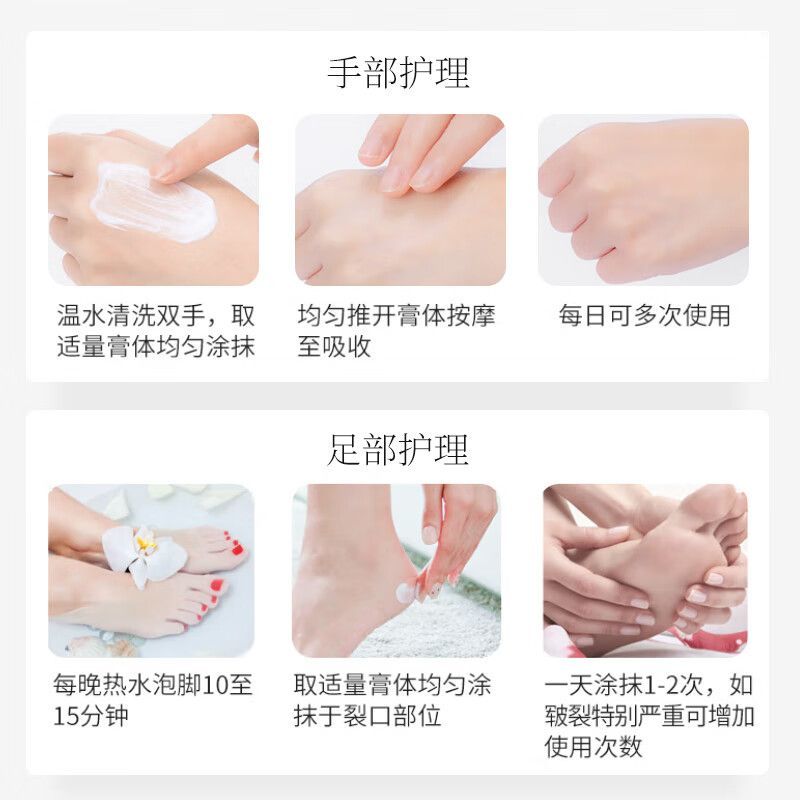 手部护理

温水清洗双手，取适量膏体均匀涂抹

均匀推开膏体按摩至吸收

每日可多次使用

足部护理

每晚热水泡脚10至15分钟

取适量膏体均匀涂抹于裂口部位

一天涂抹1-2次，如皲裂特别严重可增加使用次数