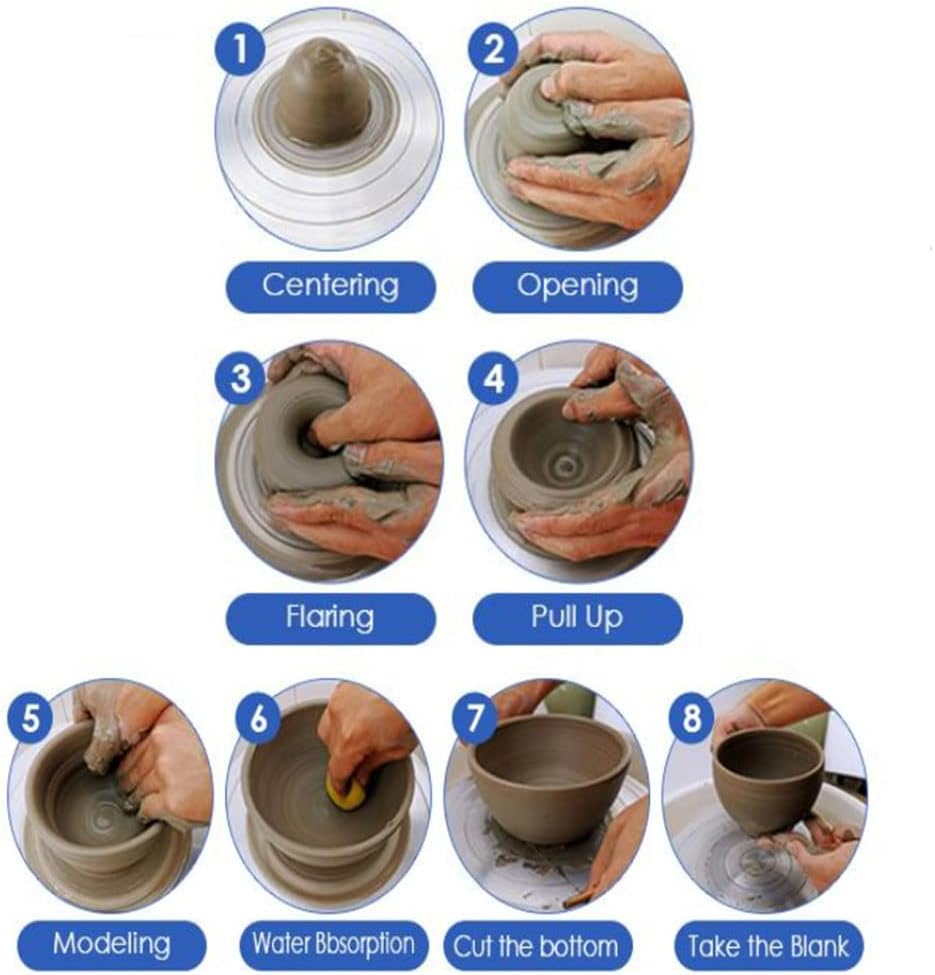 1
Centering

2
Opening

3
Flaring

4
Pull Up

5
Modeling

6
Water Bbsorption

7
Cut the bottom

8
Take the Blank