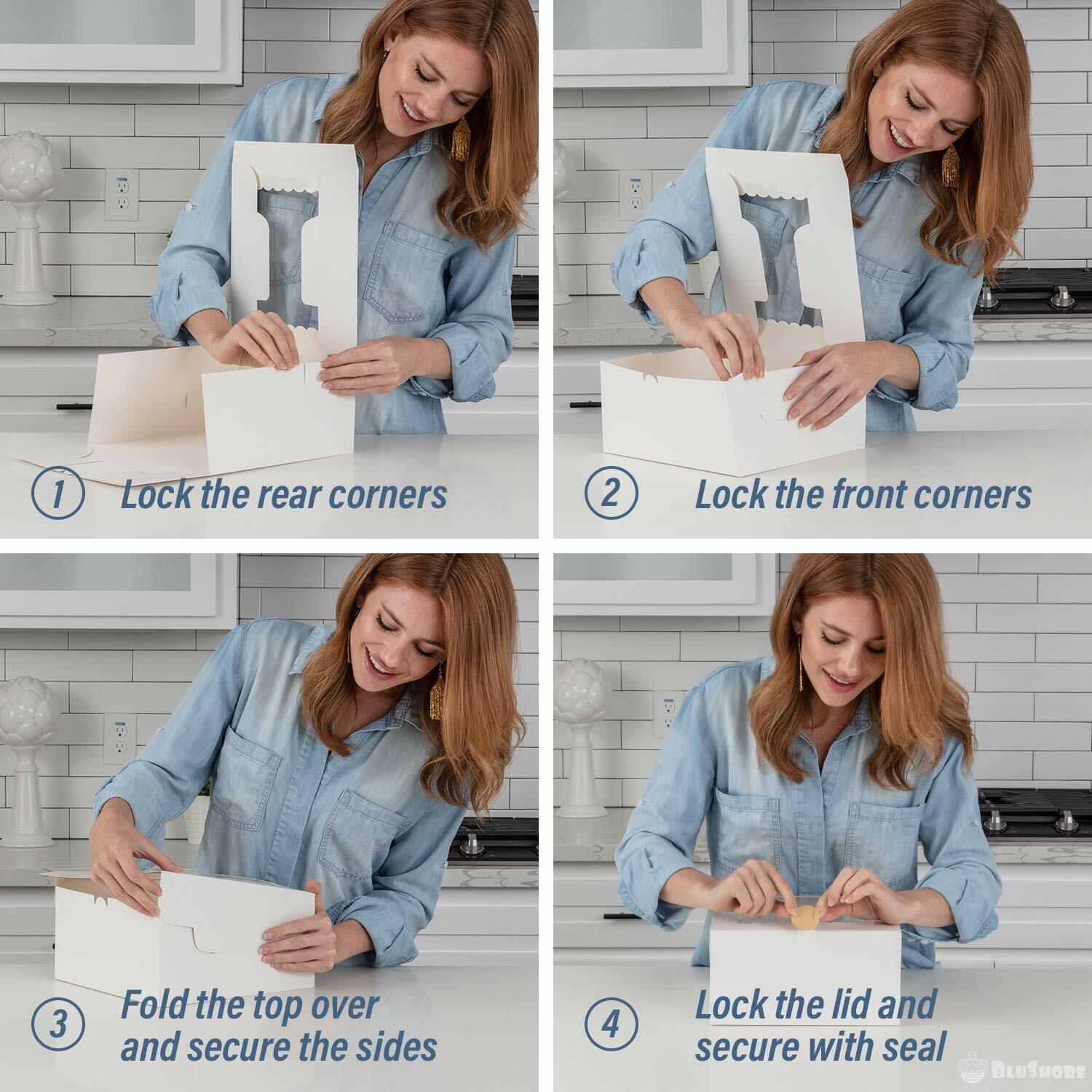 1 Lock the rear corners

2 Lock the front corners

3 Fold the top over and secure the sides

4 Lock the lid and secure with seal

BLUSHORE