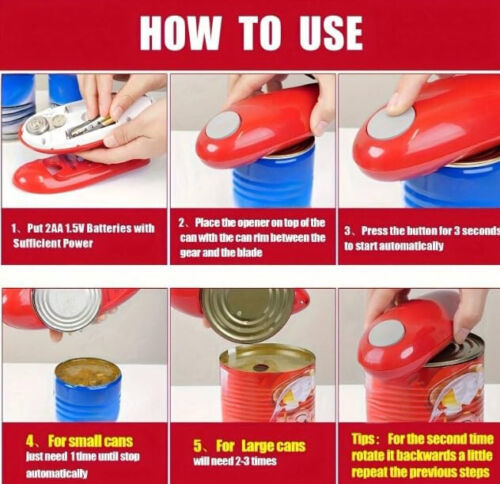 HOW TO USE

1、Put 2AA 1.5V Batteries with Sufficient Power

2、Place the opener on top of the can with the can rim between the gear and the blade

3、Press the button for 3 seconds to start automatically

4、For small cans just need 1 time until stop automatically

5、For Large cans will need 2-3 times

Tips: For the second time rotate it backwards a little repeat the previous steps