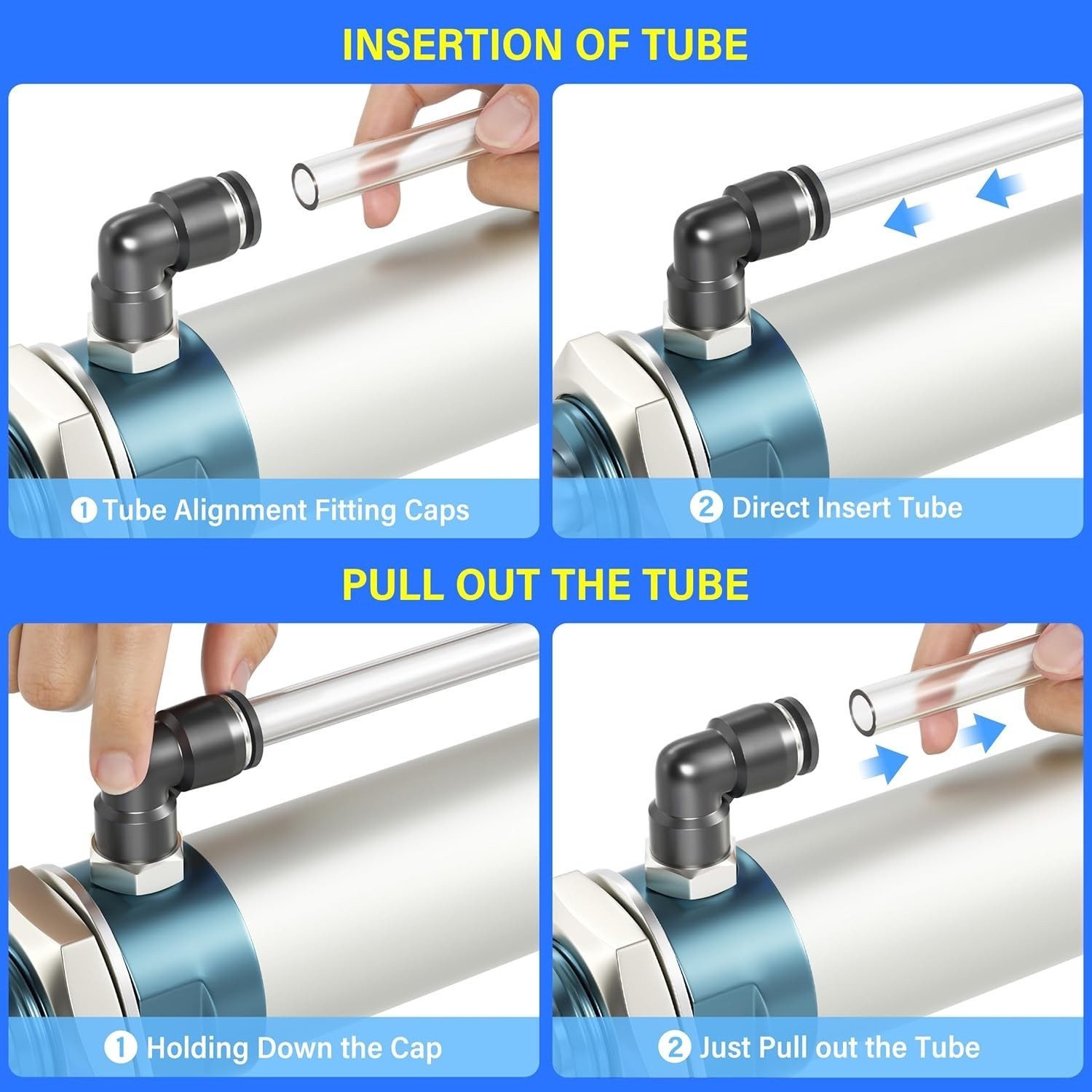 INSERTION OF TUBE

1 Tube Alignment Fitting Caps

2 Direct Insert Tube

PULL OUT THE TUBE

1 Holding Down the Cap

2 Just Pull out the Tube