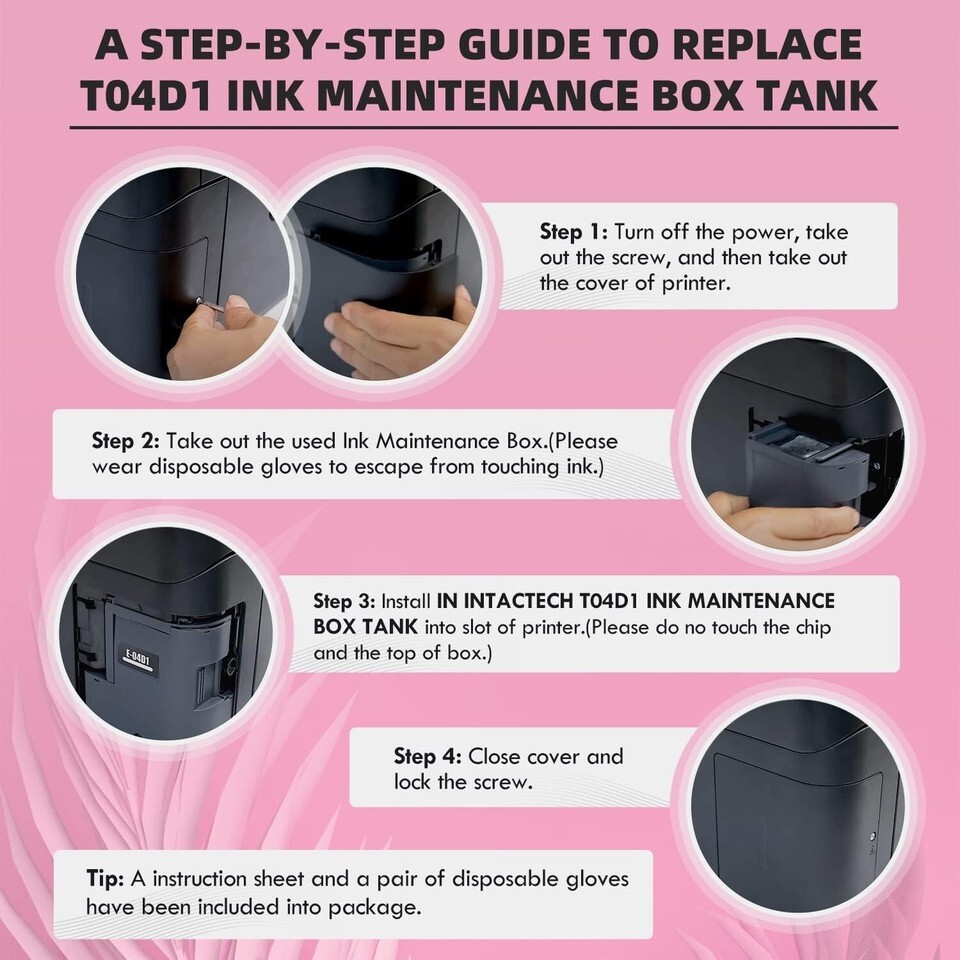 A STEP-BY-STEP GUIDE TO REPLACE T04D1 INK MAINTENANCE BOX TANK

Step 1: Turn off the power, take out the screw, and then take out the cover of printer.

Step 2: Take out the used Ink Maintenance Box.(Please wear disposable gloves to escape from touching ink.)

E-04D1

Step 3: Install IN INTACTECH T04D1 INK MAINTENANCE BOX TANK into slot of printer.(Please do no touch the chip and the top of box.)

Step 4: Close cover and lock the screw.

Tip: A instruction sheet and a pair of disposable gloves have been included into package.