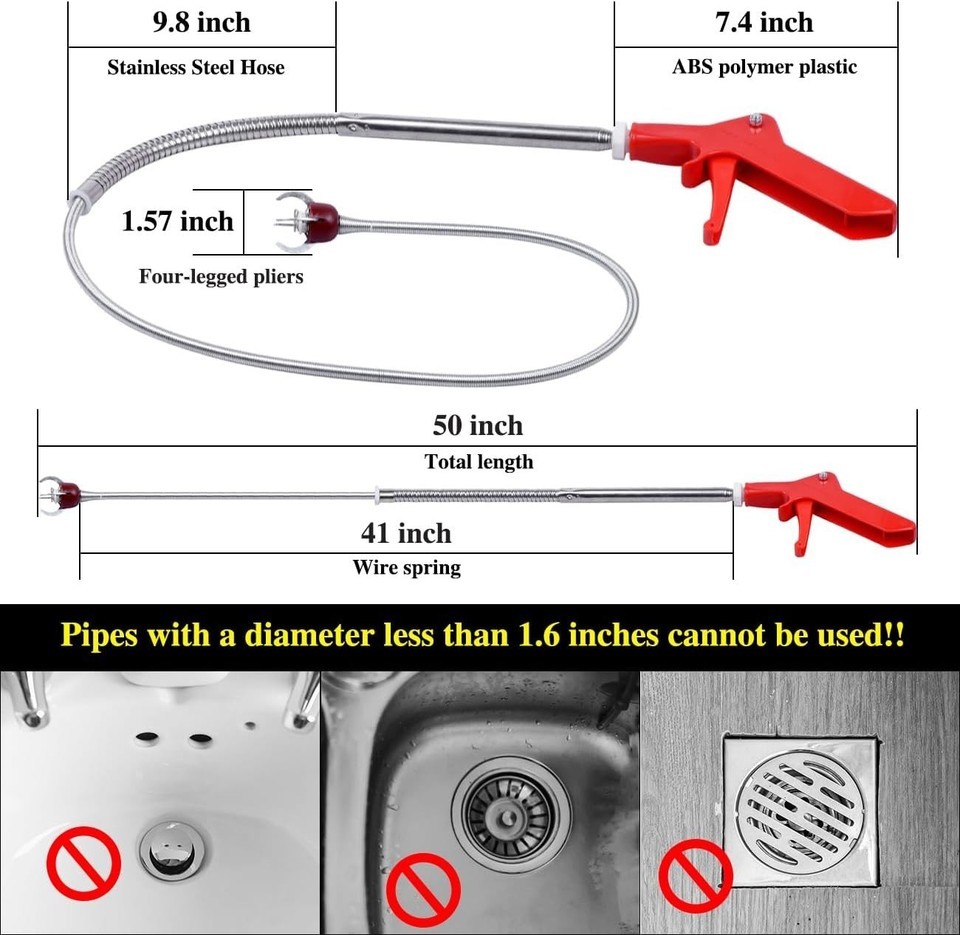 9.8 inch
Stainless Steel Hose

7.4 inch
ABS polymer plastic

1.57 inch
Four-legged pliers

50 inch
Total length

41 inch
Wire spring

Pipes with a diameter less than 1.6 inches cannot be used!!