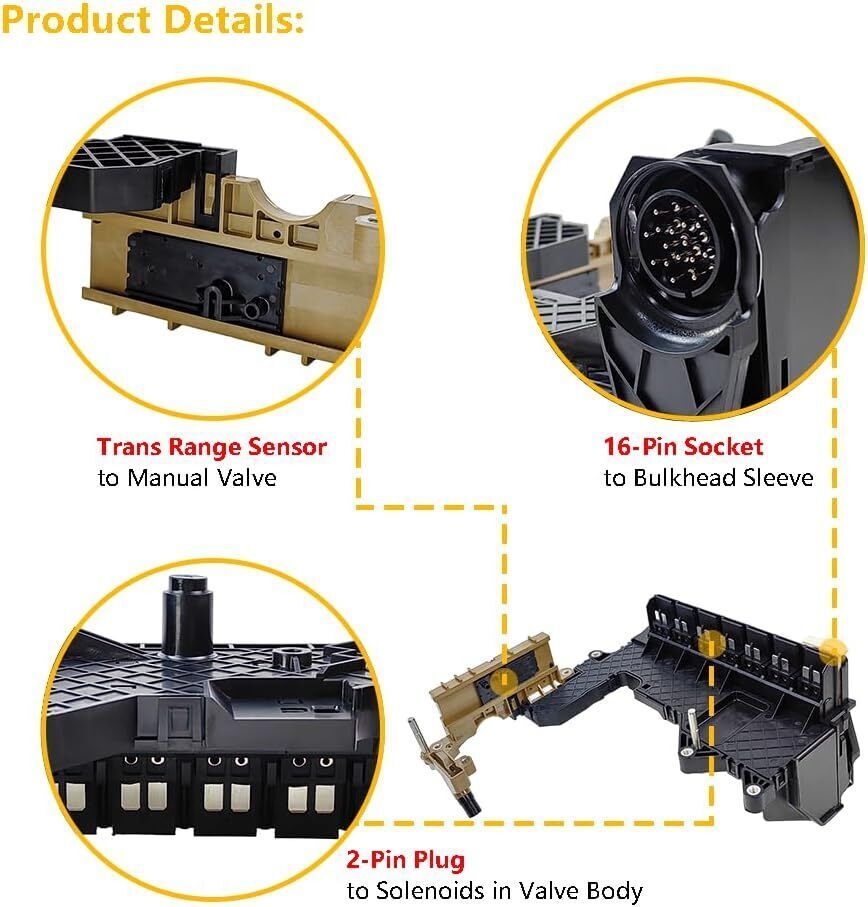 Product Details:

Trans Range Sensor
to Manual Valve

16-Pin Socket
to Bulkhead Sleeve

2-Pin Plug
to Solenoids in Valve Body