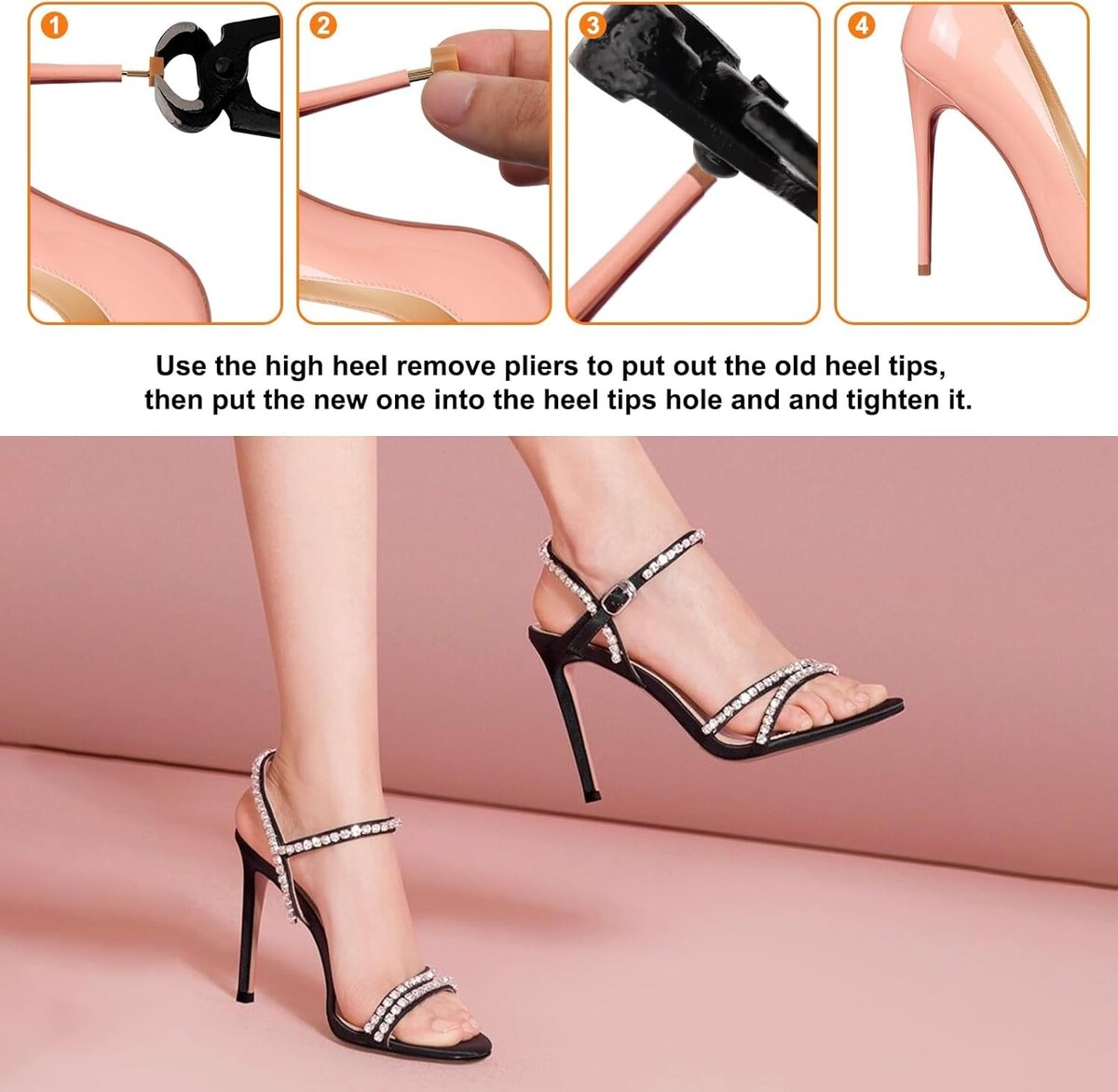 1

2

3

4

Use the high heel remove pliers to put out the old heel tips, then put the new one into the heel tips hole and and tighten it.