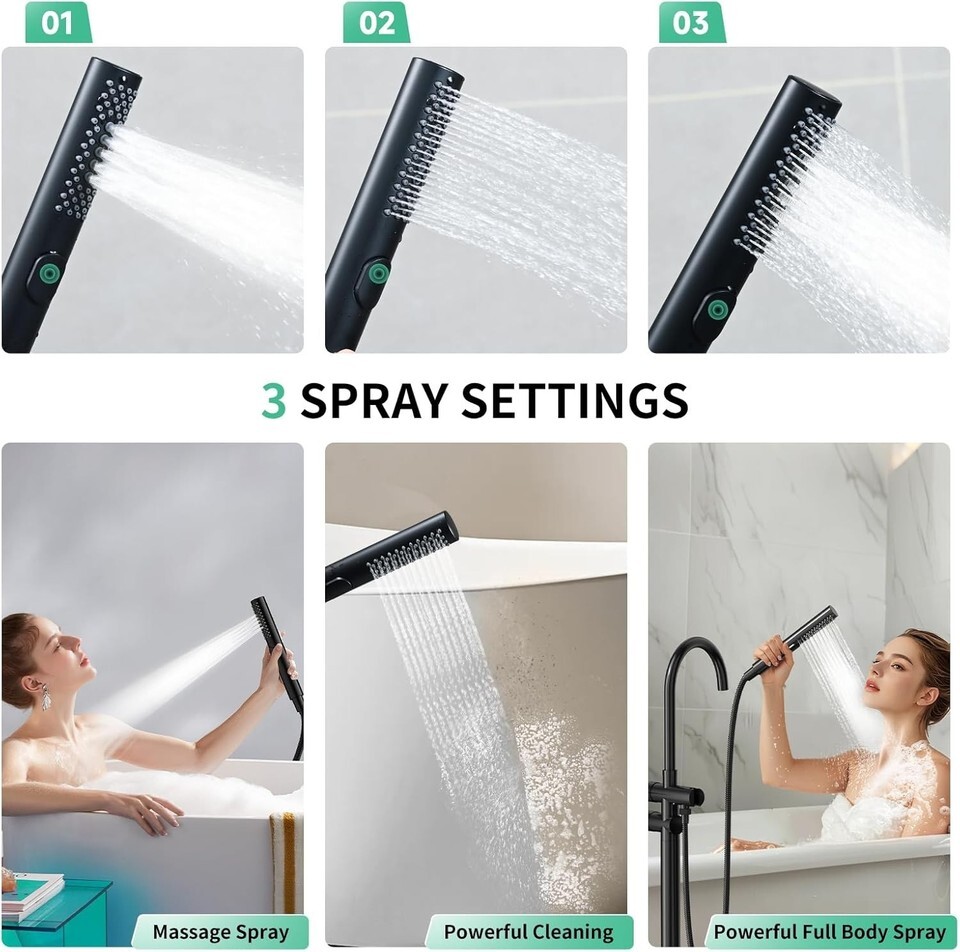 01

02

03

3 SPRAY SETTINGS

Massage Spray

Powerful Cleaning

Powerful Full Body Spray