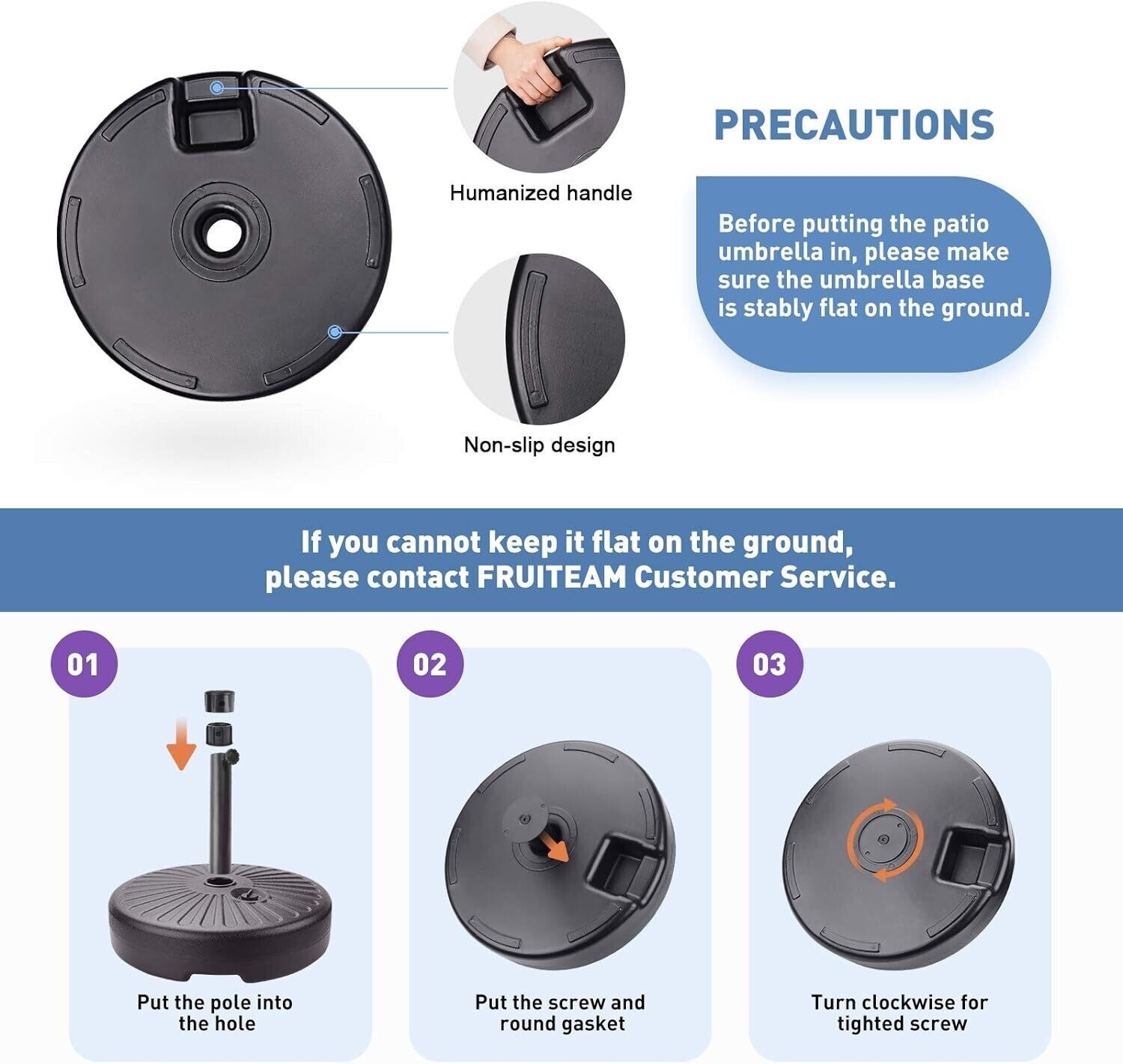 Humanized handle

Non-slip design

PRECAUTIONS

Before putting the patio umbrella in, please make sure the umbrella base is stably flat on the ground.

If you cannot keep it flat on the ground, please contact FRUITEAM Customer Service.

01

Put the pole into the hole

02

Put the screw and round gasket

03

Turn clockwise for tighted screw