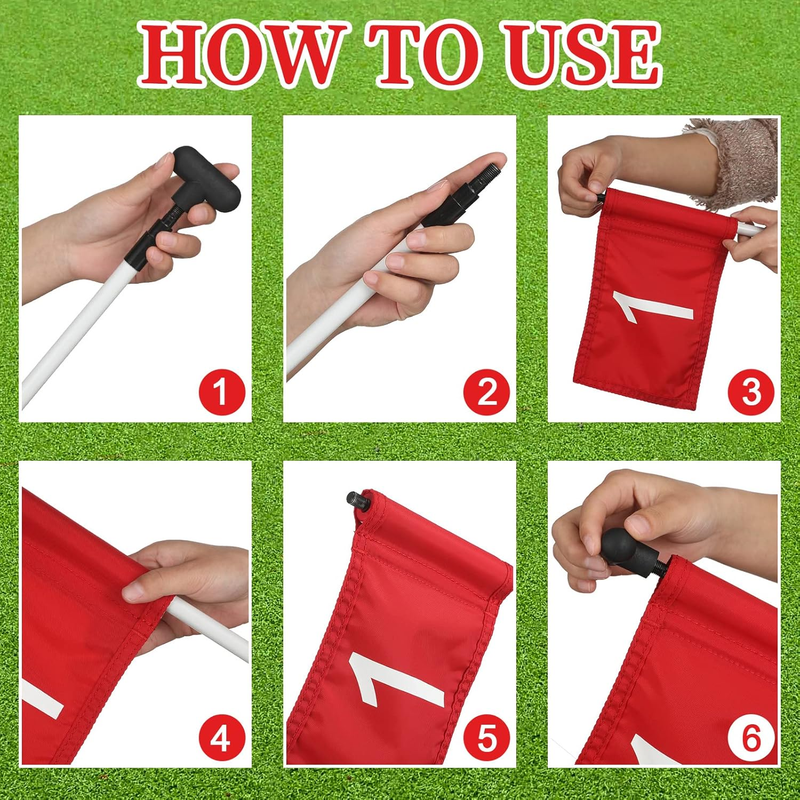 HOW TO USE

1

2

1

3

4

1

5

6