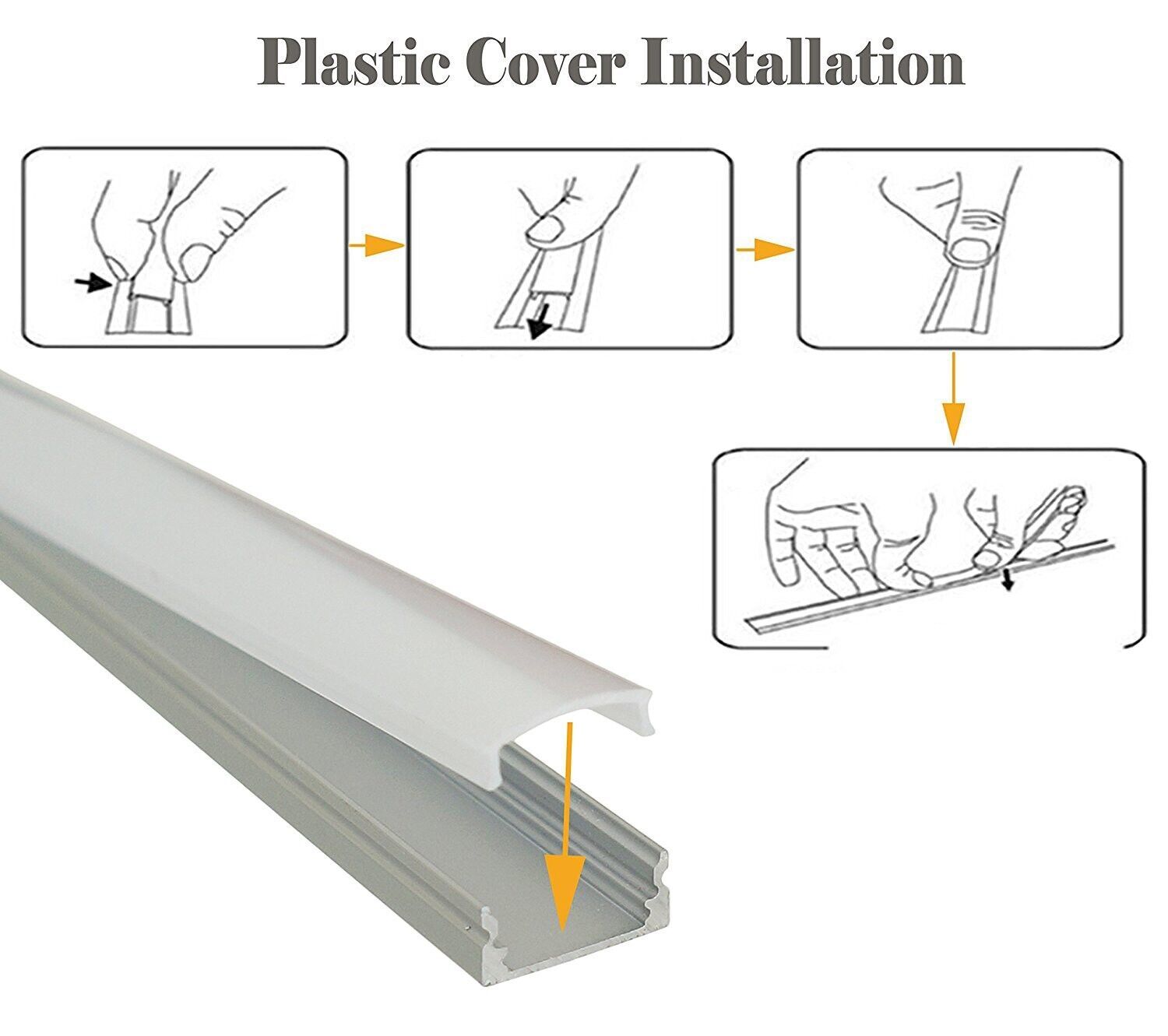 Plastic Cover Installation