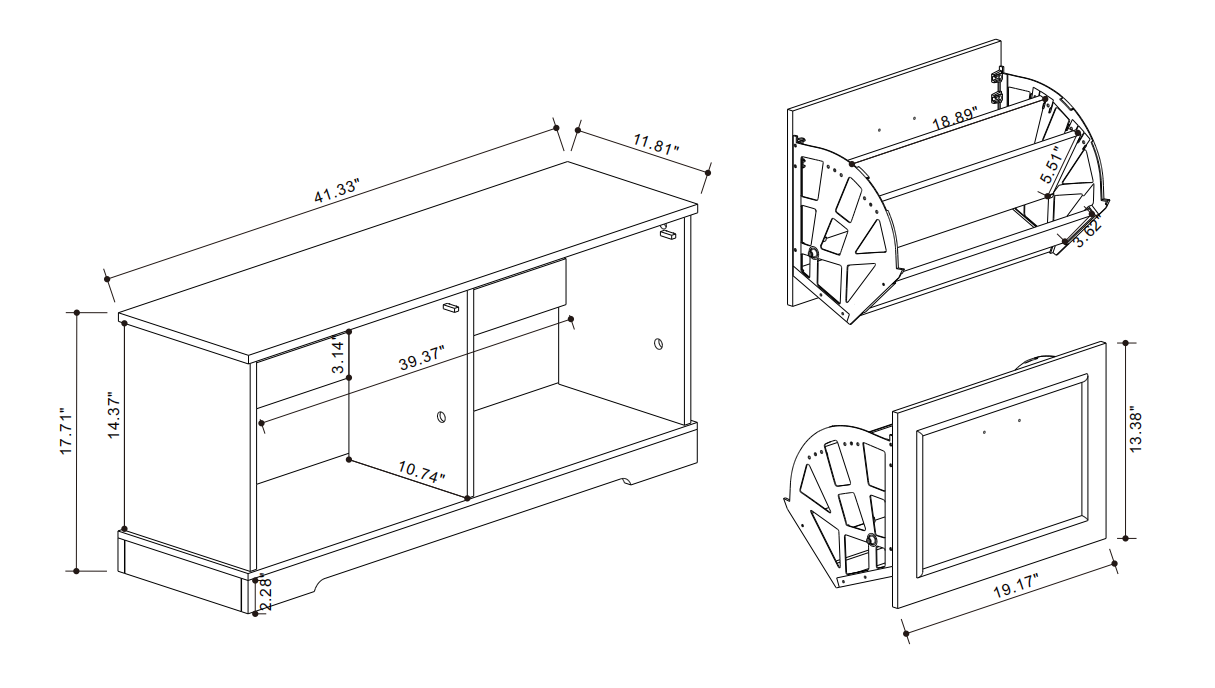 41.33"
11.81"
17.71"
14.37"
3.14"
39.37"
10.74"
2.28"
18.89"
5.51"
3.62"
13.38"
19.17"