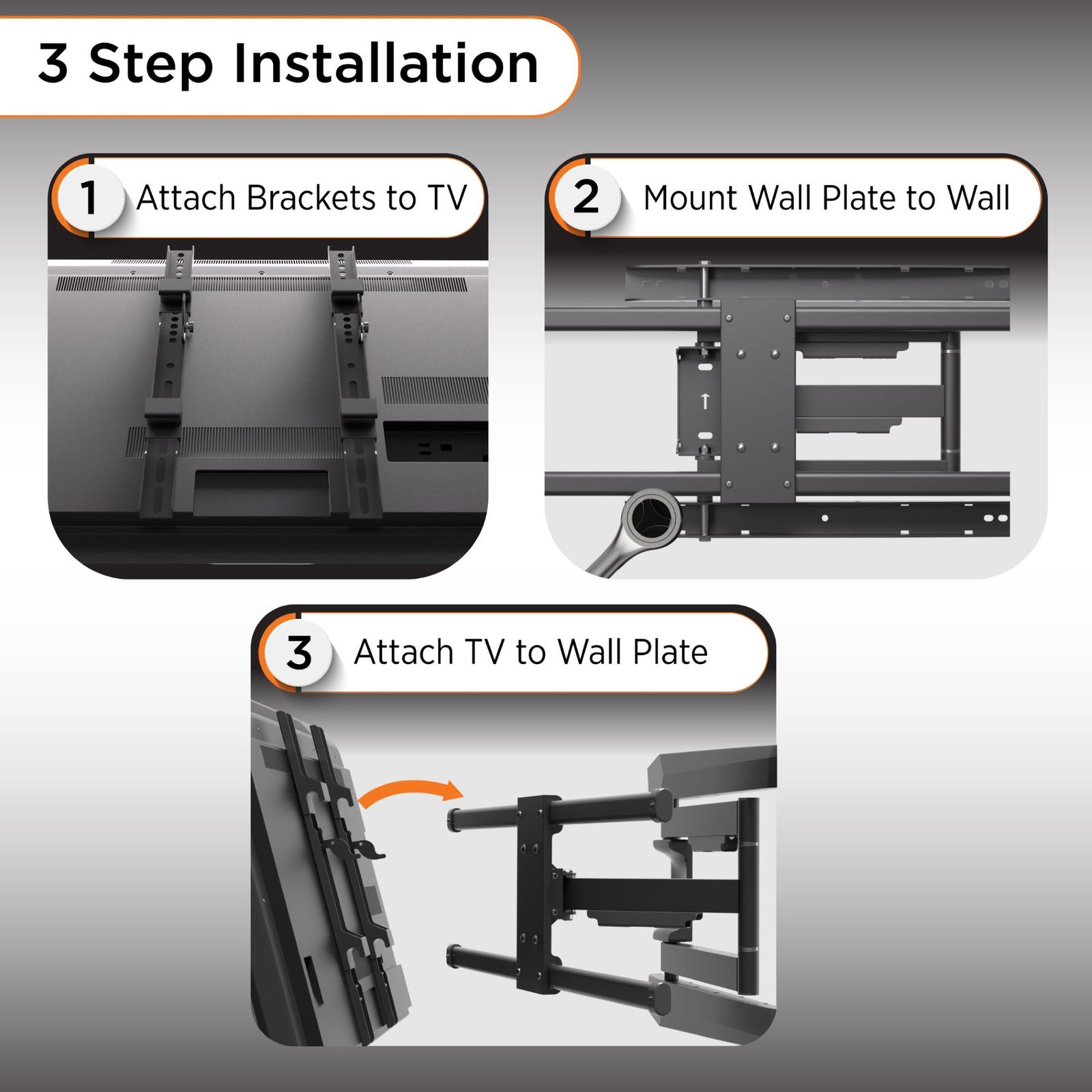 3 Step Installation

1 Attach Brackets to TV

2 Mount Wall Plate to Wall

3 Attach TV to Wall Plate