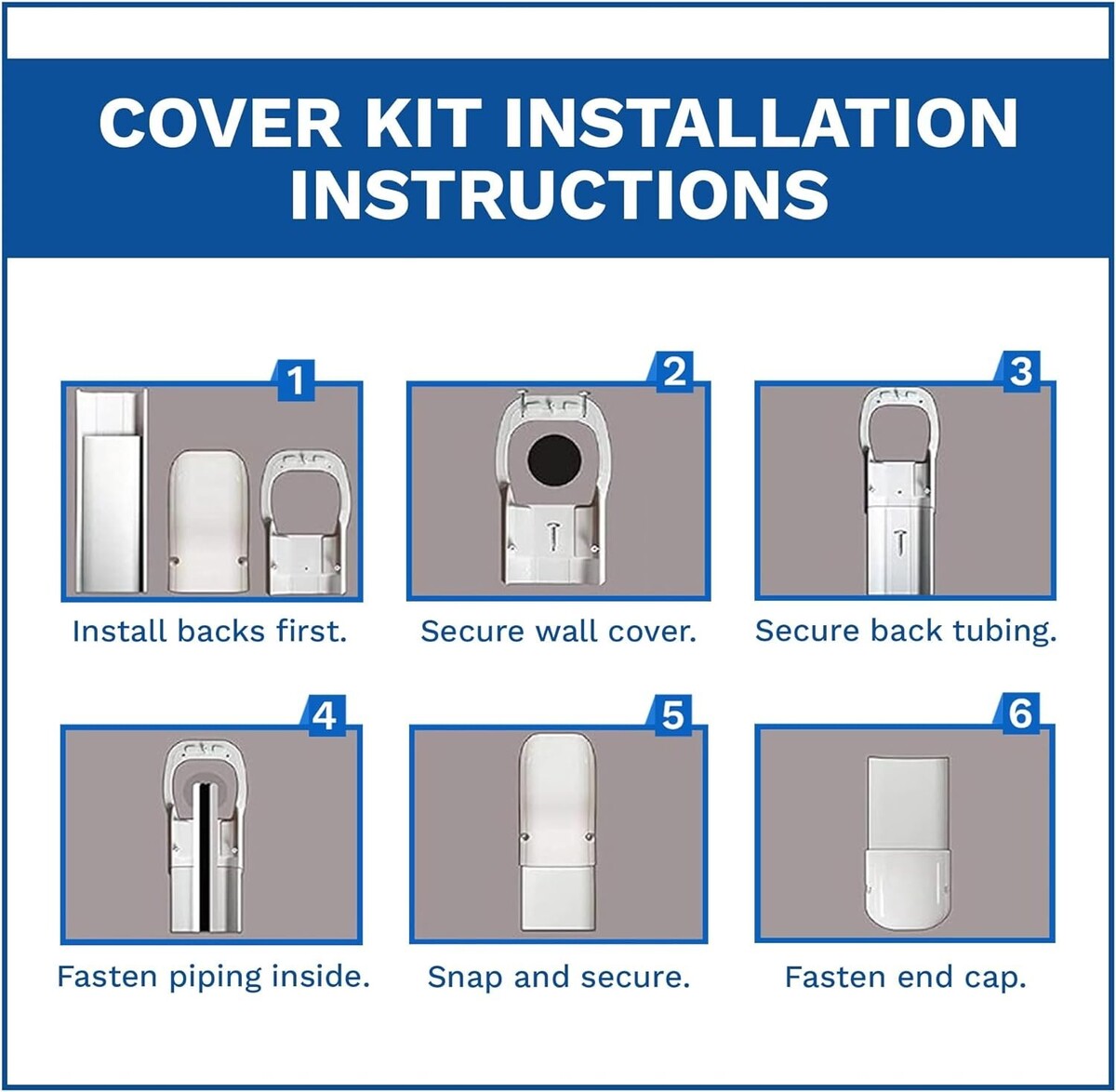 COVER KIT INSTALLATION INSTRUCTIONS

1
Install backs first.

2
Secure wall cover.

3
Secure back tubing.

4
Fasten piping inside.

5
Snap and secure.

6
Fasten end cap.