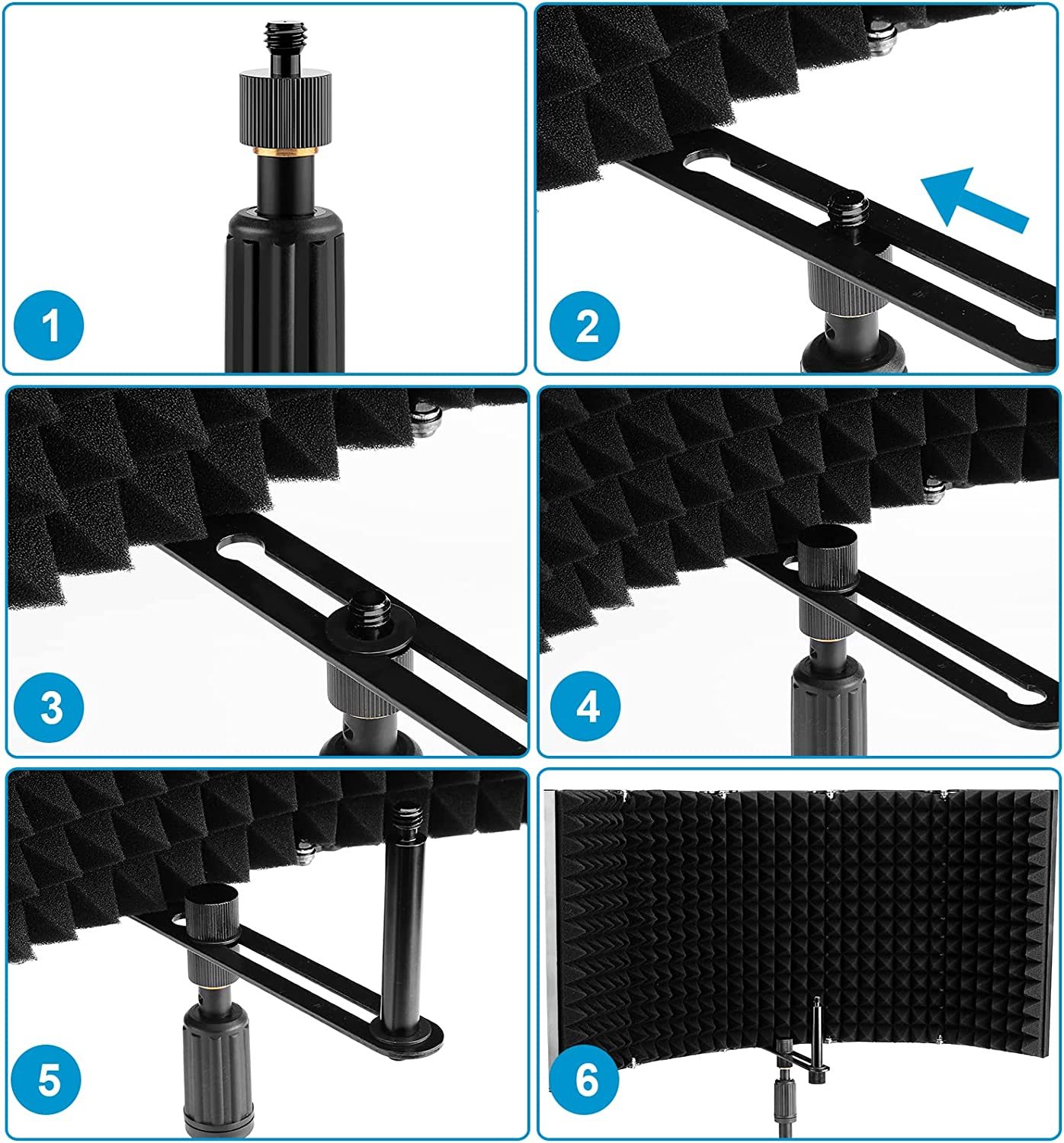 1

2

3

4

5

6