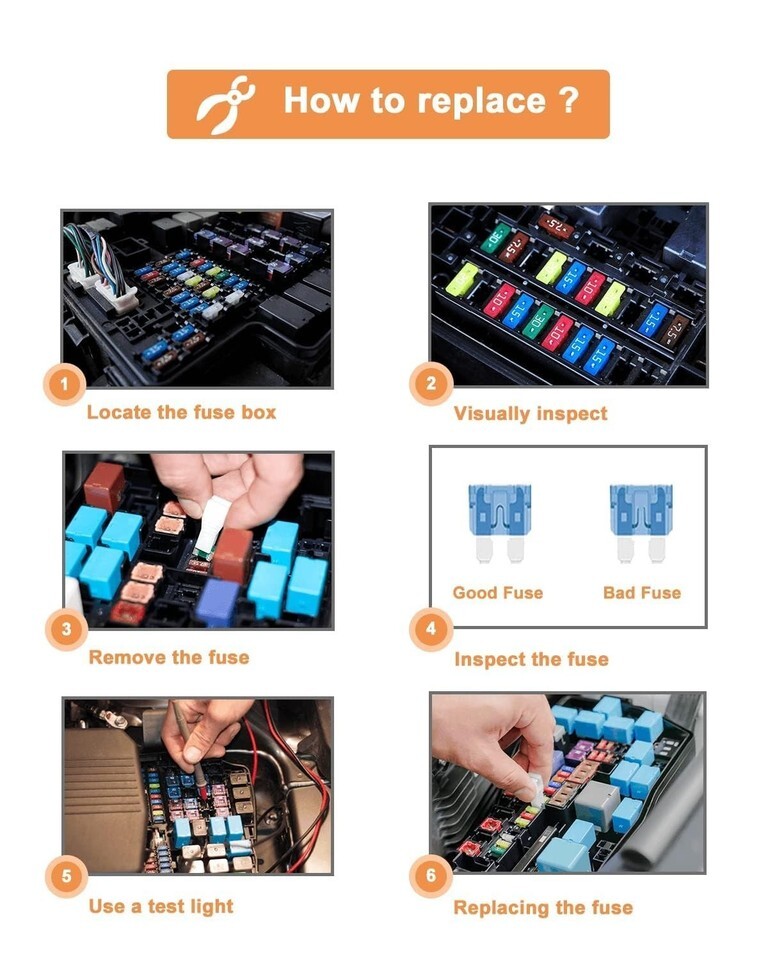 How to replace ?

1
Locate the fuse box

2
Visually inspect

3
Remove the fuse

Good Fuse
Bad Fuse

4
Inspect the fuse

5
Use a test light

6
Replacing the fuse