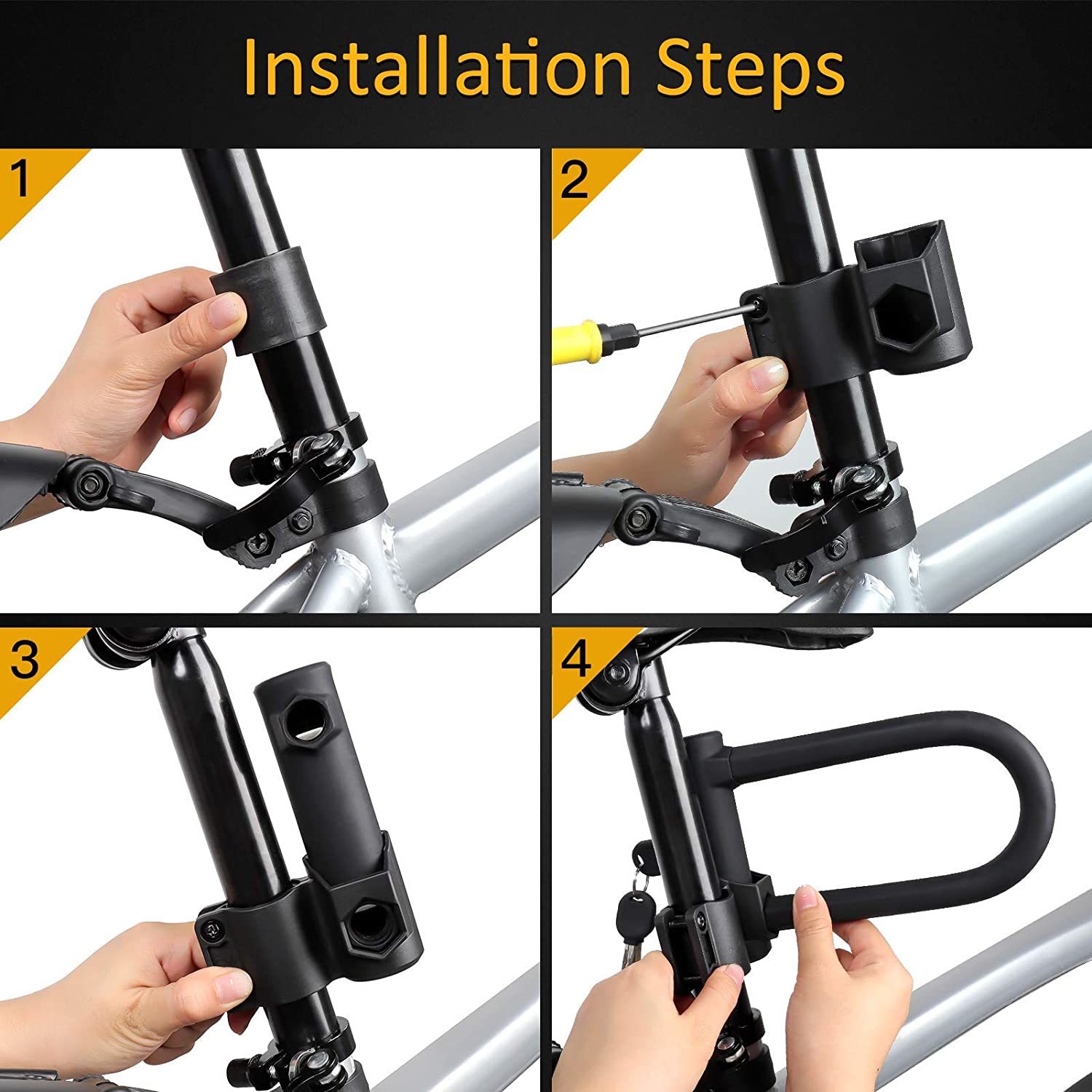 Installation Steps

1

2

3

4