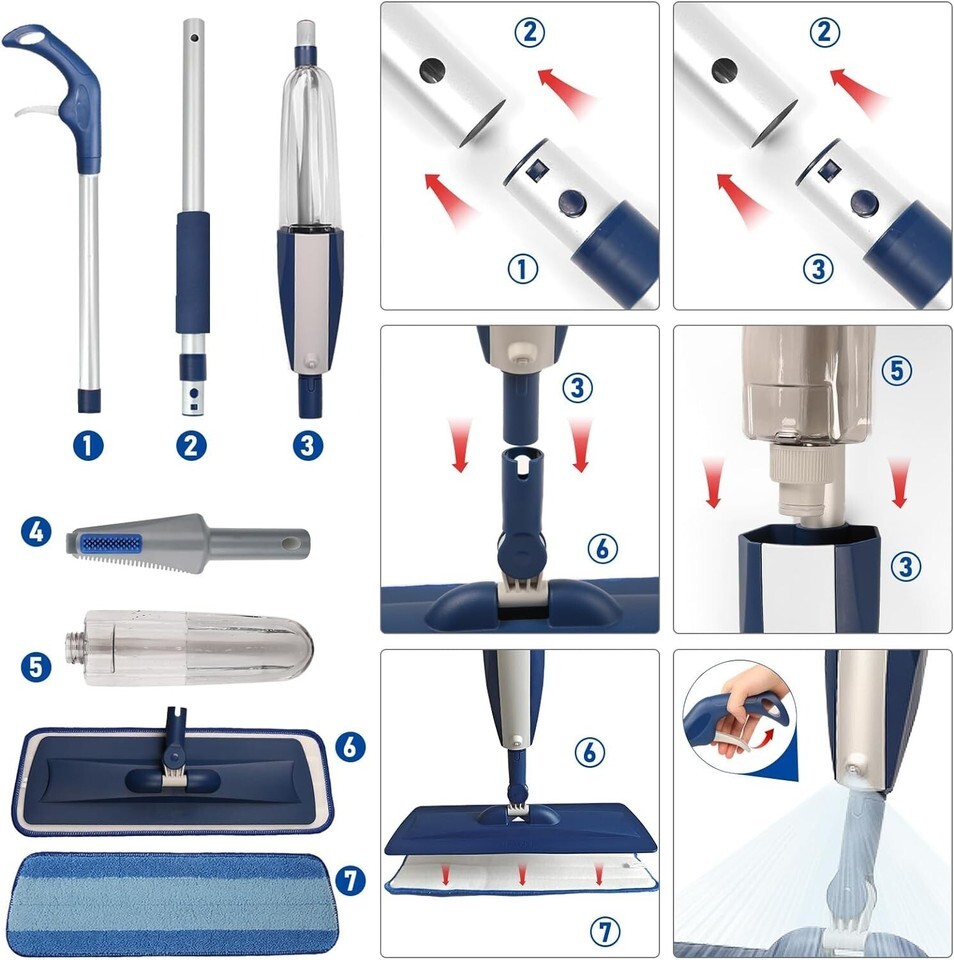 1
2
3
4
5
6
7
2
1
2
3
3
6
5
3
6
7