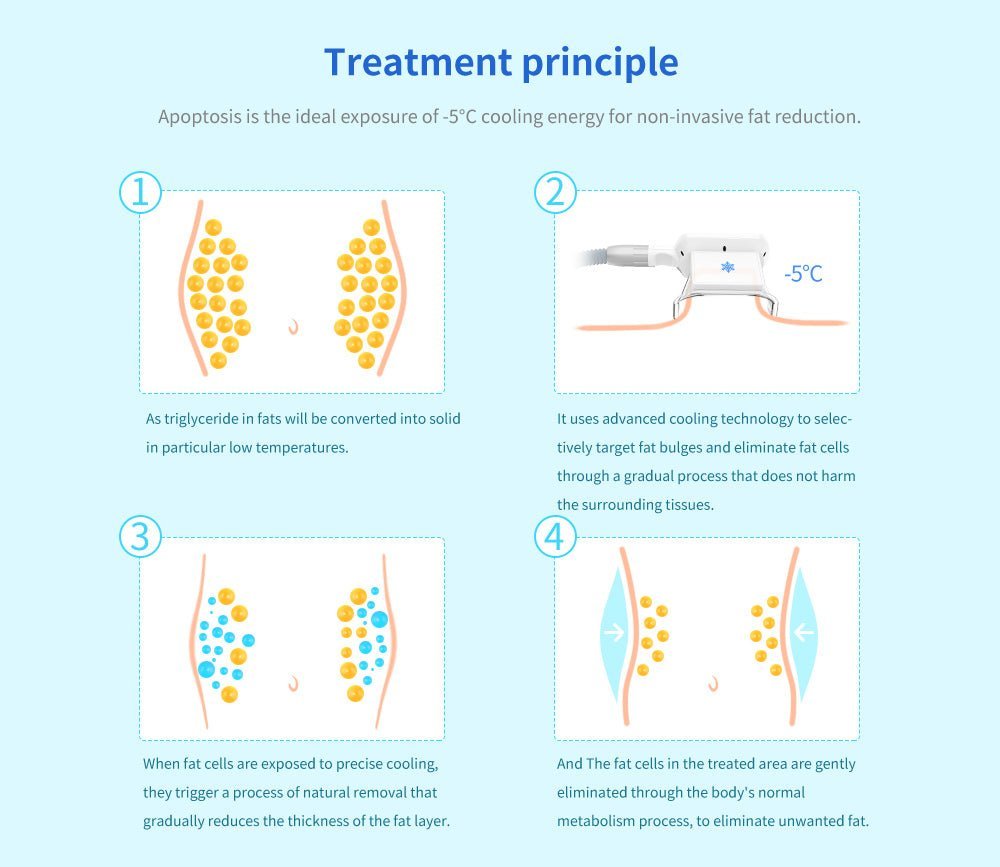 Treatment principle

Apoptosis is the ideal exposure of -5°C cooling energy for non-invasive fat reduction.

1

As triglyceride in fats will be converted into solid in particular low temperatures.

2

-5°C

It uses advanced cooling technology to selectively target fat bulges and eliminate fat cells through a gradual process that does not harm the surrounding tissues.

3

When fat cells are exposed to precise cooling, they trigger a process of natural removal that gradually reduces the thickness of the fat layer.

4

And The fat cells in the treated area are gently eliminated through the body's normal metabolism process, to eliminate unwanted fat.