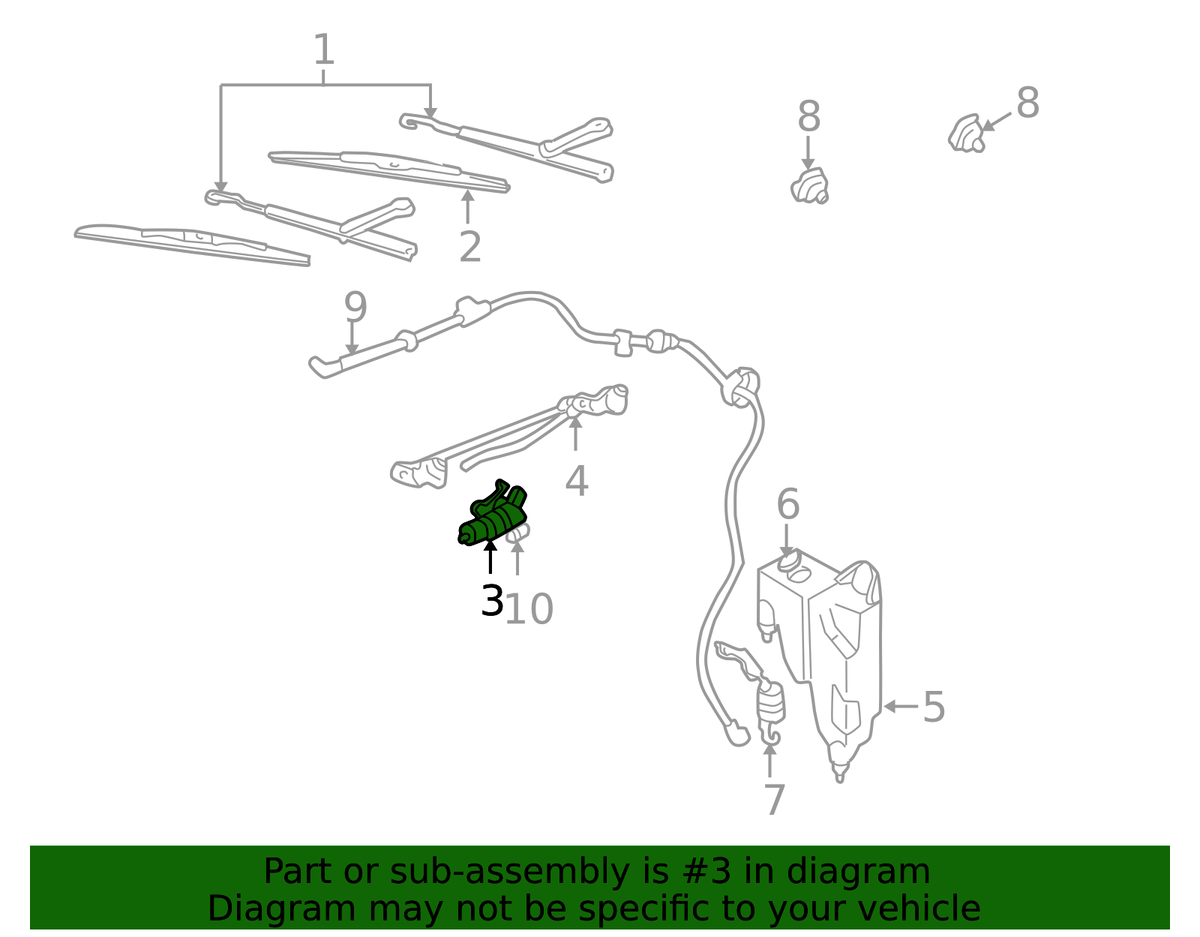 1
8
8
2
9
4
6
3
10
5
7

Part or sub-assembly is #3 in diagram
Diagram may not be specific to your vehicle