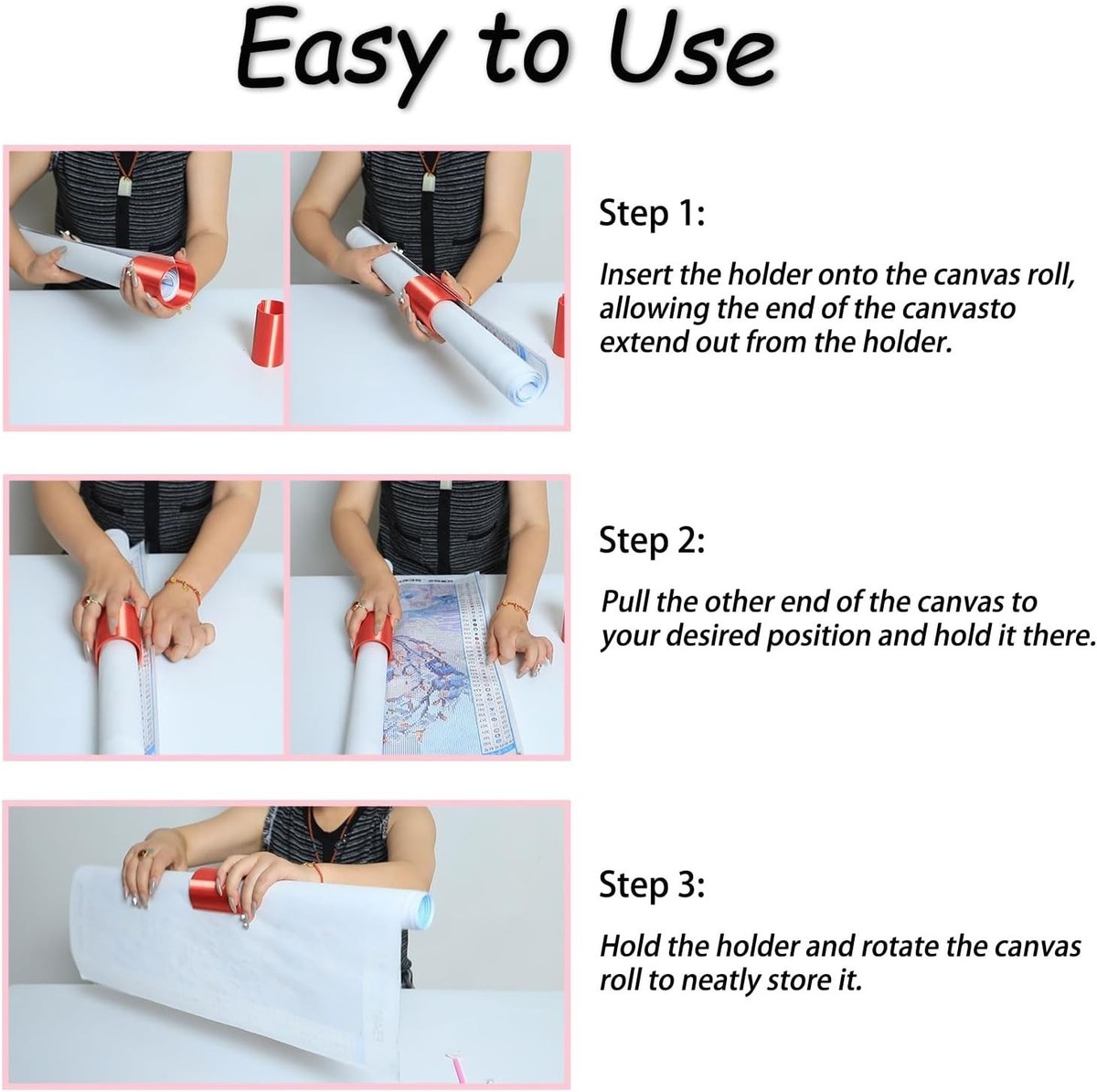 Easy to Use

Step 1:

Insert the holder onto the canvas roll, allowing the end of the canvasto extend out from the holder.

Step 2:

Pull the other end of the canvas to your desired position and hold it there.

Step 3:

Hold the holder and rotate the canvas roll to neatly store it.