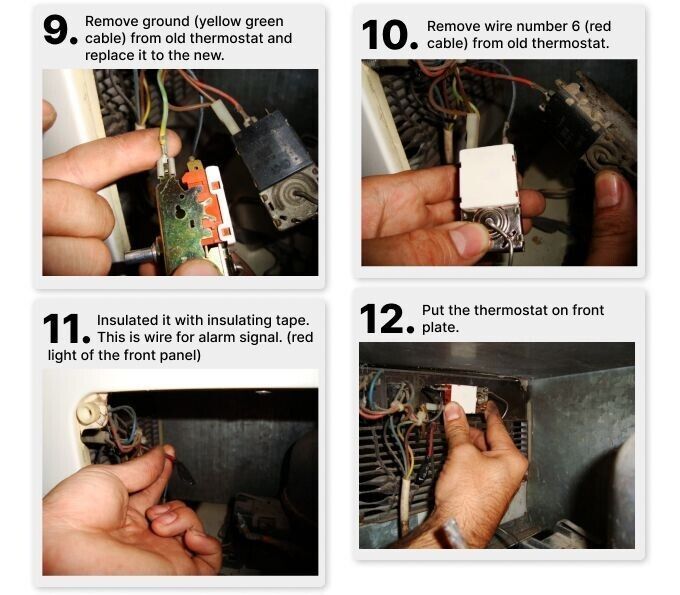 9. Remove ground (yellow green cable) from old thermostat and replace it to the new.

10. Remove wire number 6 (red cable) from old thermostat.

11. Insulated it with insulating tape. This is wire for alarm signal. (red light of the front panel)

12. Put the thermostat on front plate.