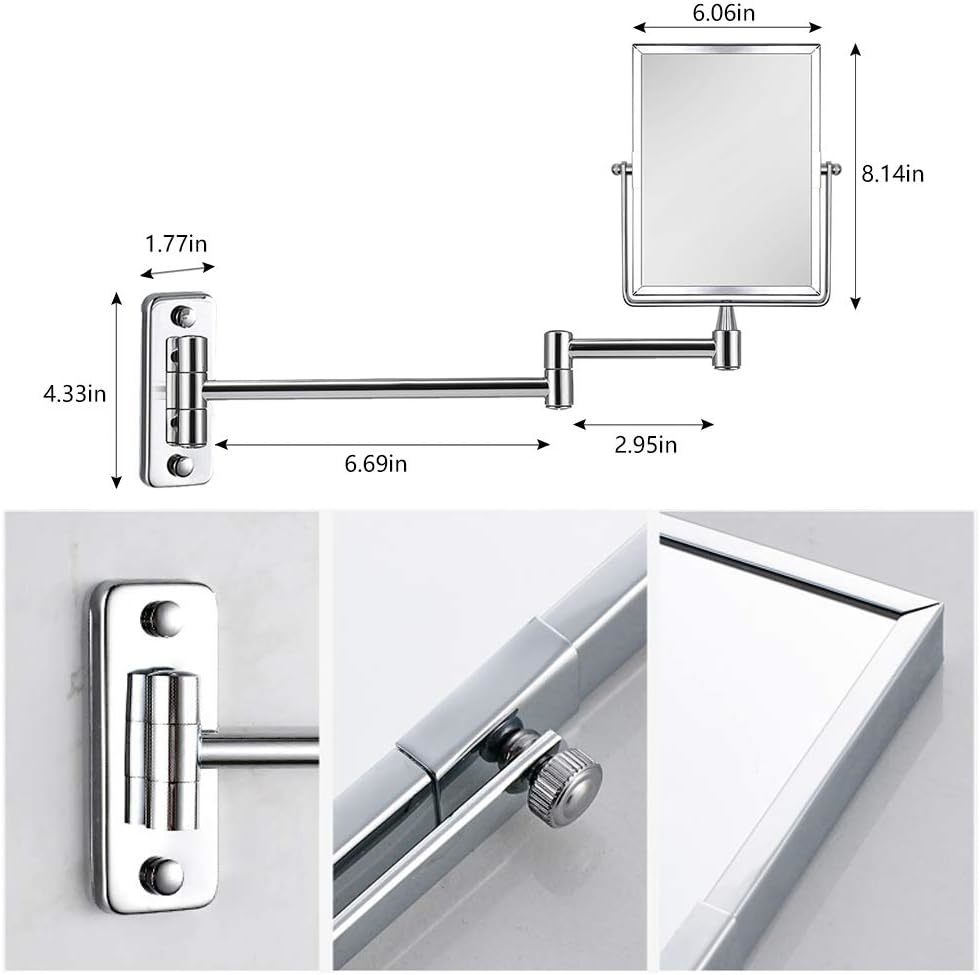 6.06in

8.14in

1.77in

4.33in

6.69in

2.95in