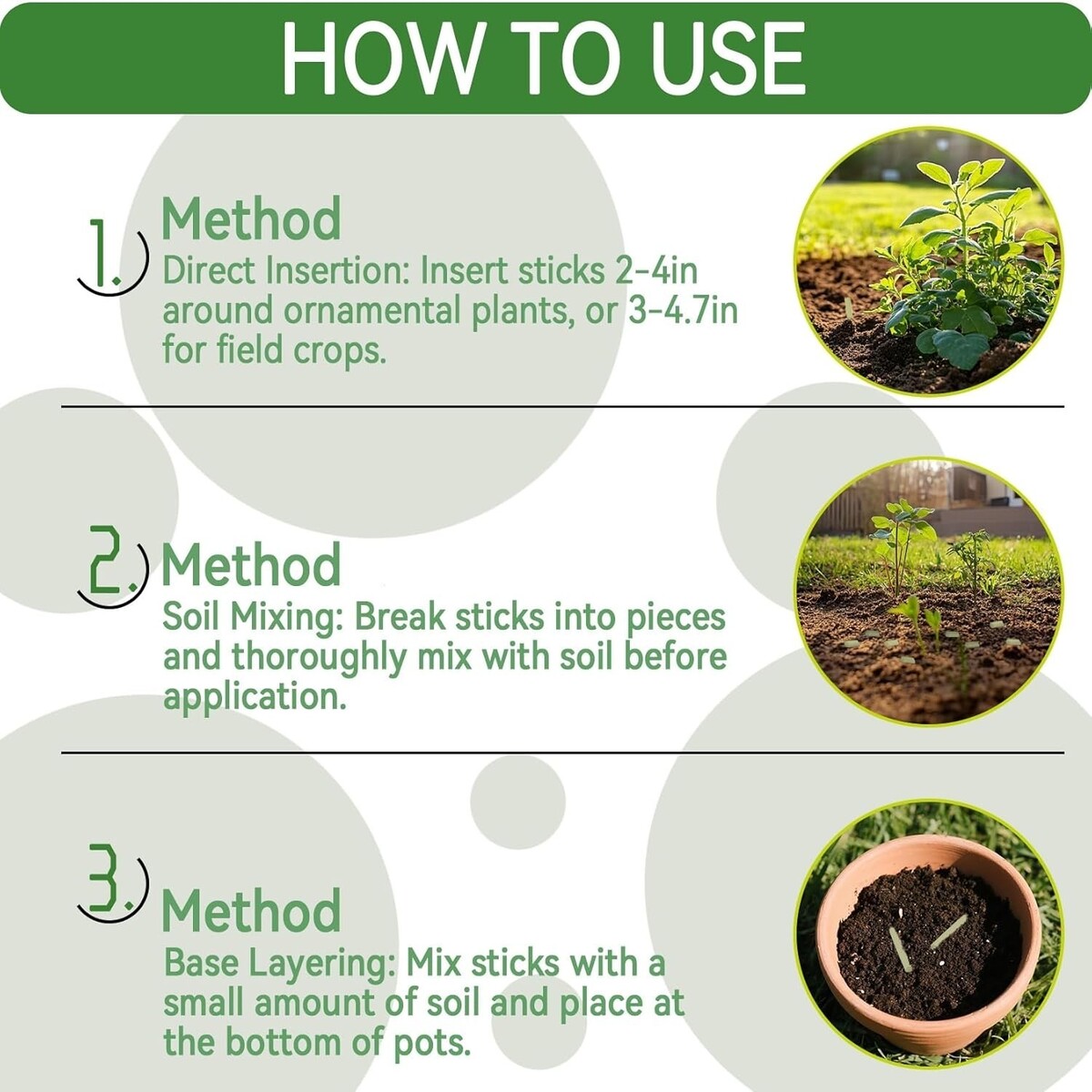 HOW TO USE

1. Method
Direct Insertion: Insert sticks 2-4in around ornamental plants, or 3-4.7in for field crops.

2. Method
Soil Mixing: Break sticks into pieces and thoroughly mix with soil before application.

3. Method
Base Layering: Mix sticks with a small amount of soil and place at the bottom of pots.