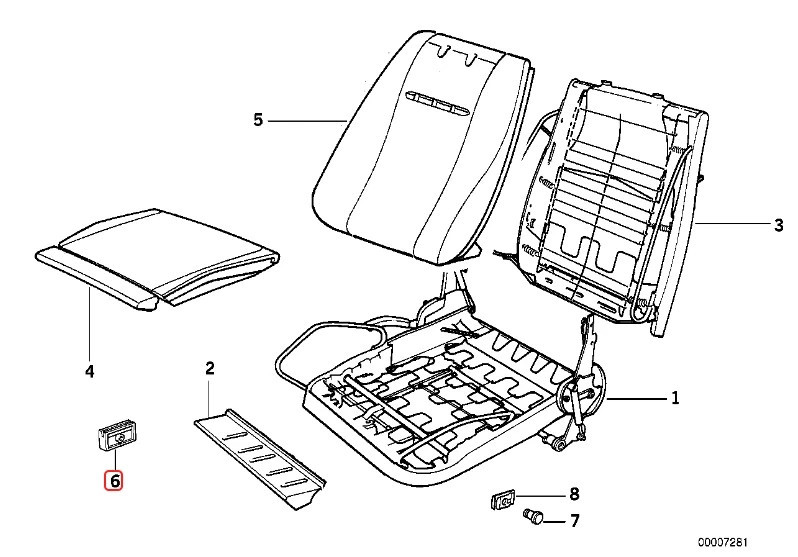 5
3
4
2
1
6
8
7
00007281