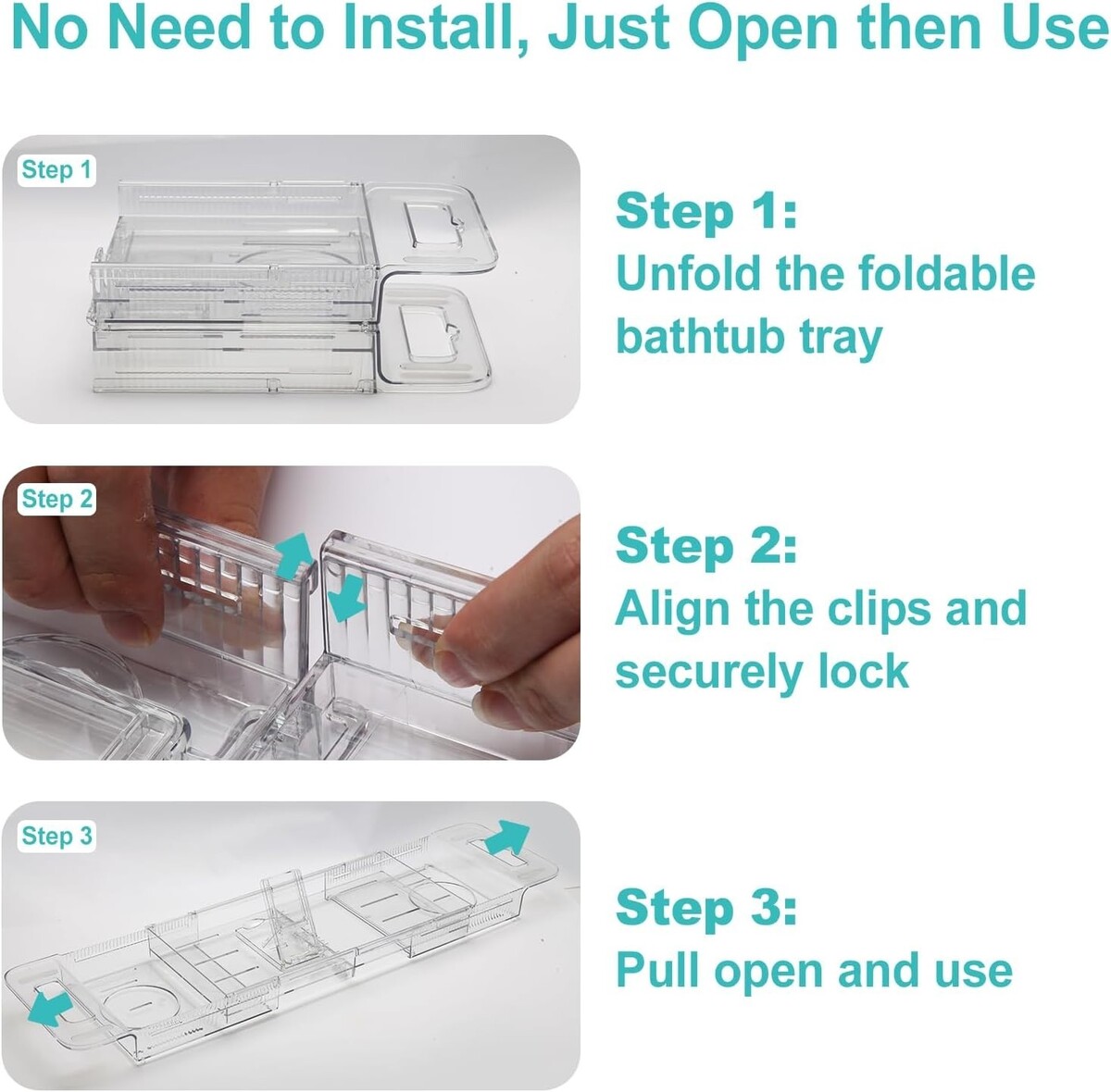 No Need to Install, Just Open then Use

Step 1

Step 1:
Unfold the foldable bathtub tray

Step 2

Step 2:
Align the clips and securely lock

Step 3

Step 3:
Pull open and use