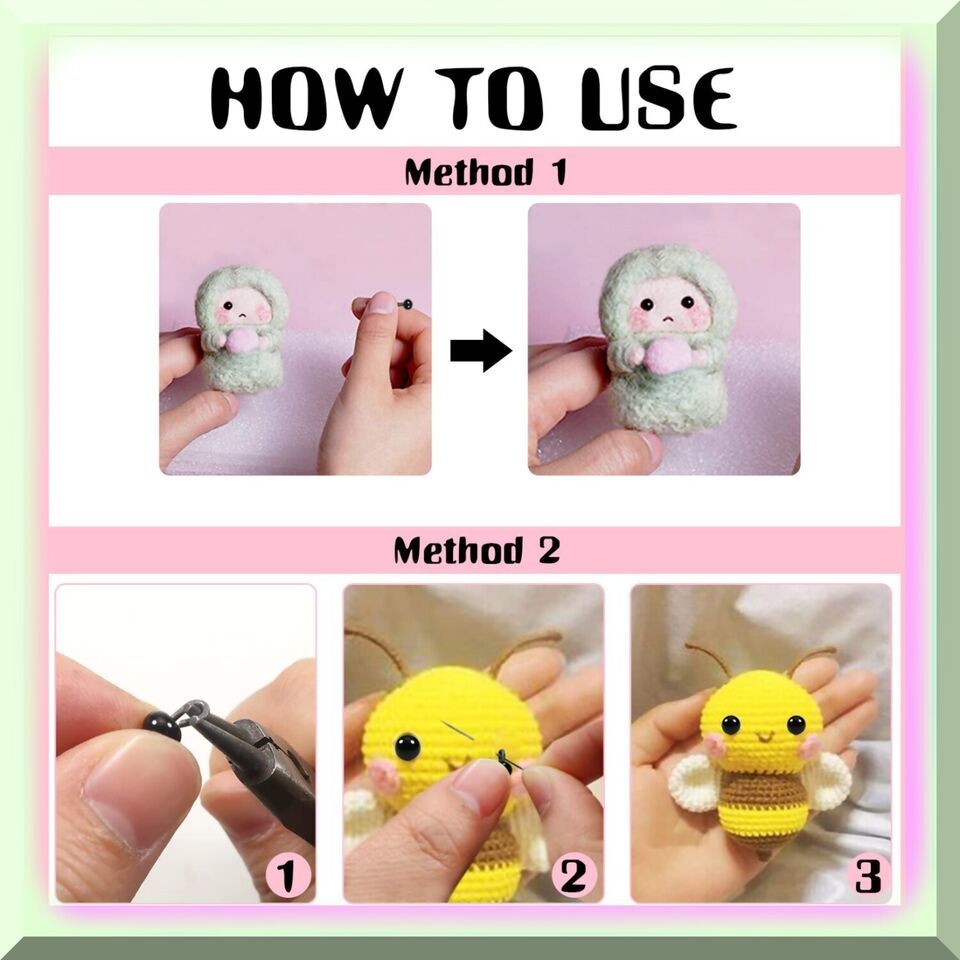 HOW TO USE

Method 1

Method 2

1

2

3