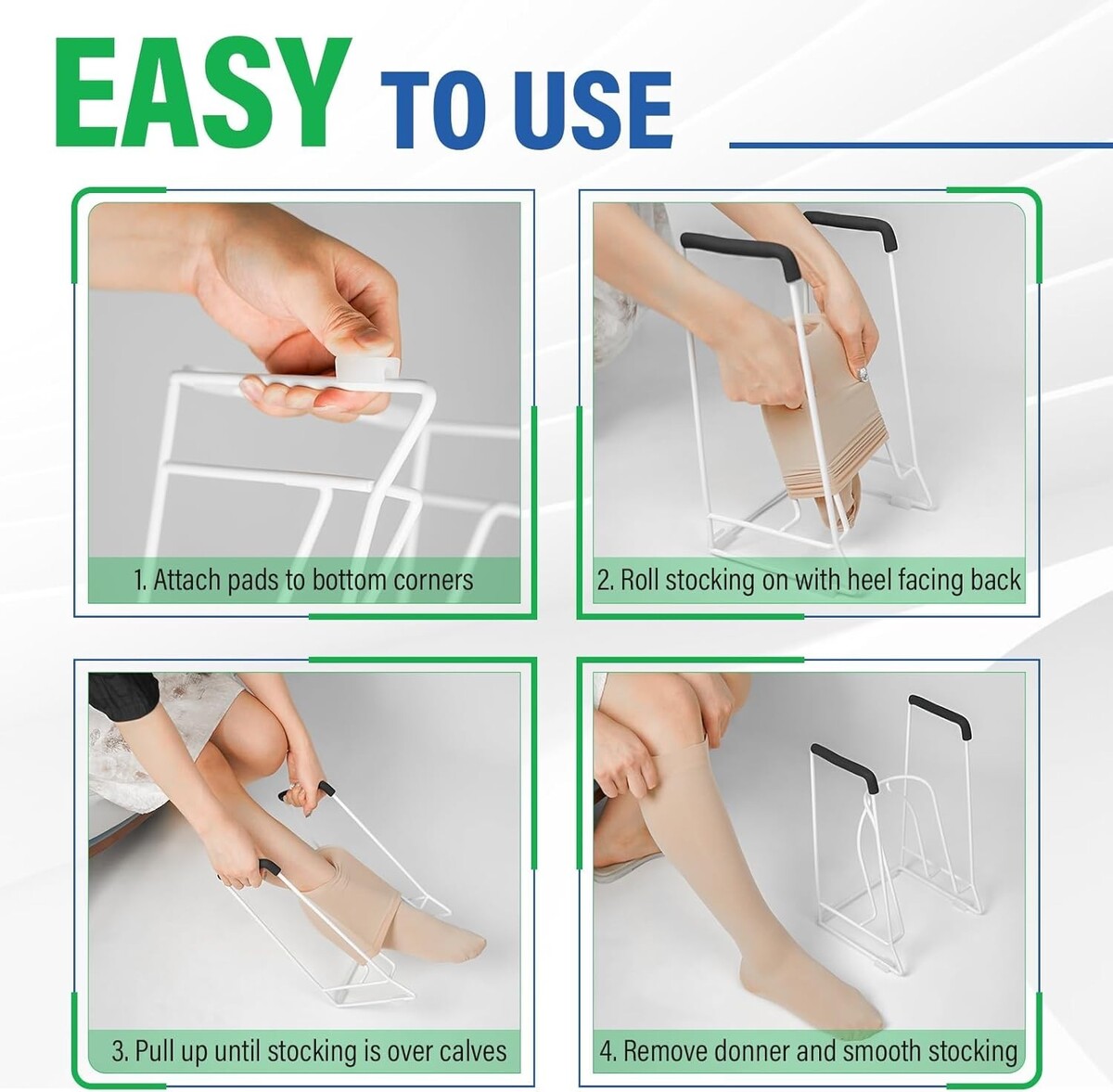 EASY TO USE

1. Attach pads to bottom corners

2. Roll stocking on with heel facing back

3. Pull up until stocking is over calves

4. Remove donner and smooth stocking