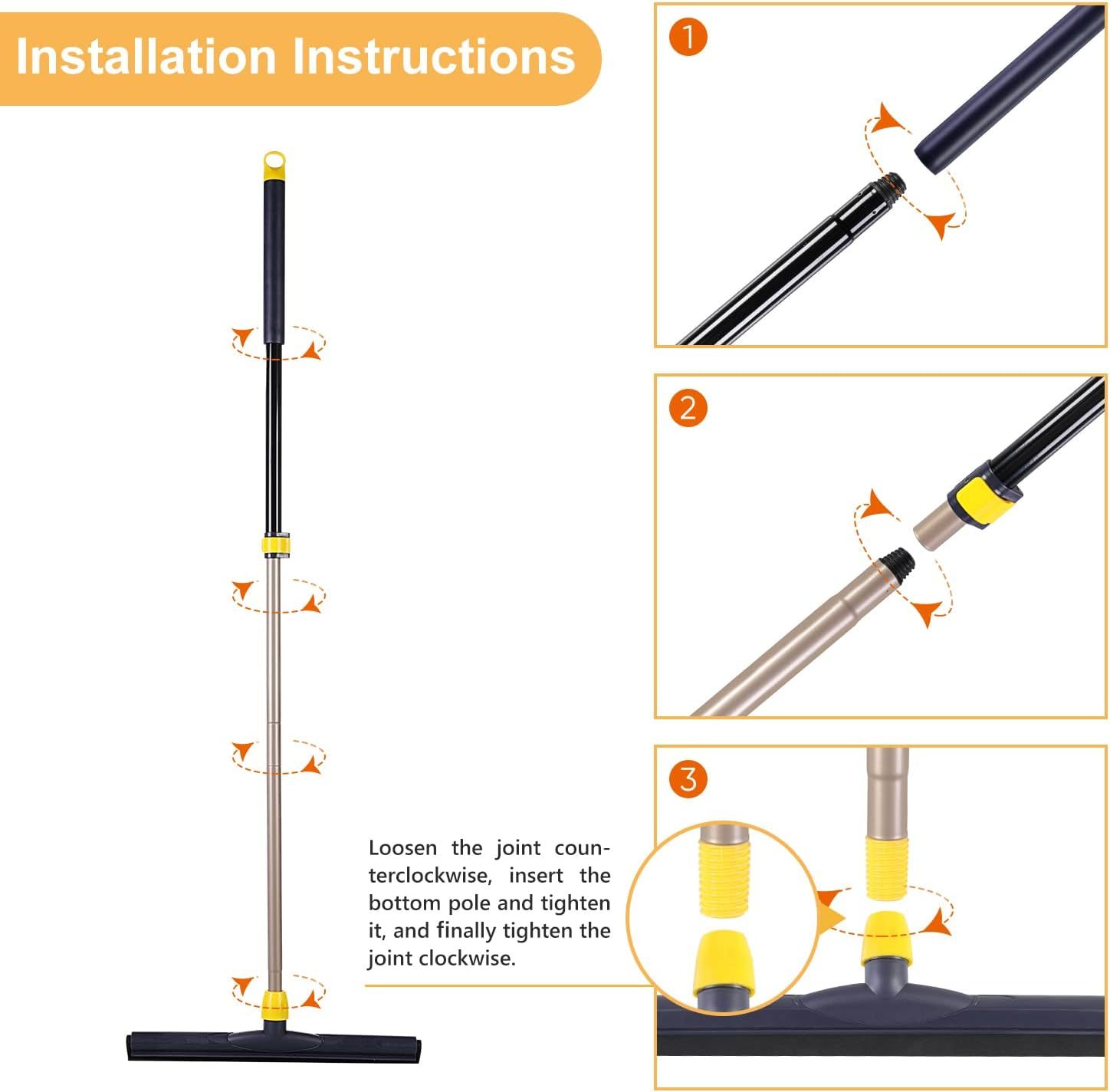 Installation Instructions

1

2

3

Loosen the joint counterclockwise, insert the bottom pole and tighten it, and finally tighten the joint clockwise.