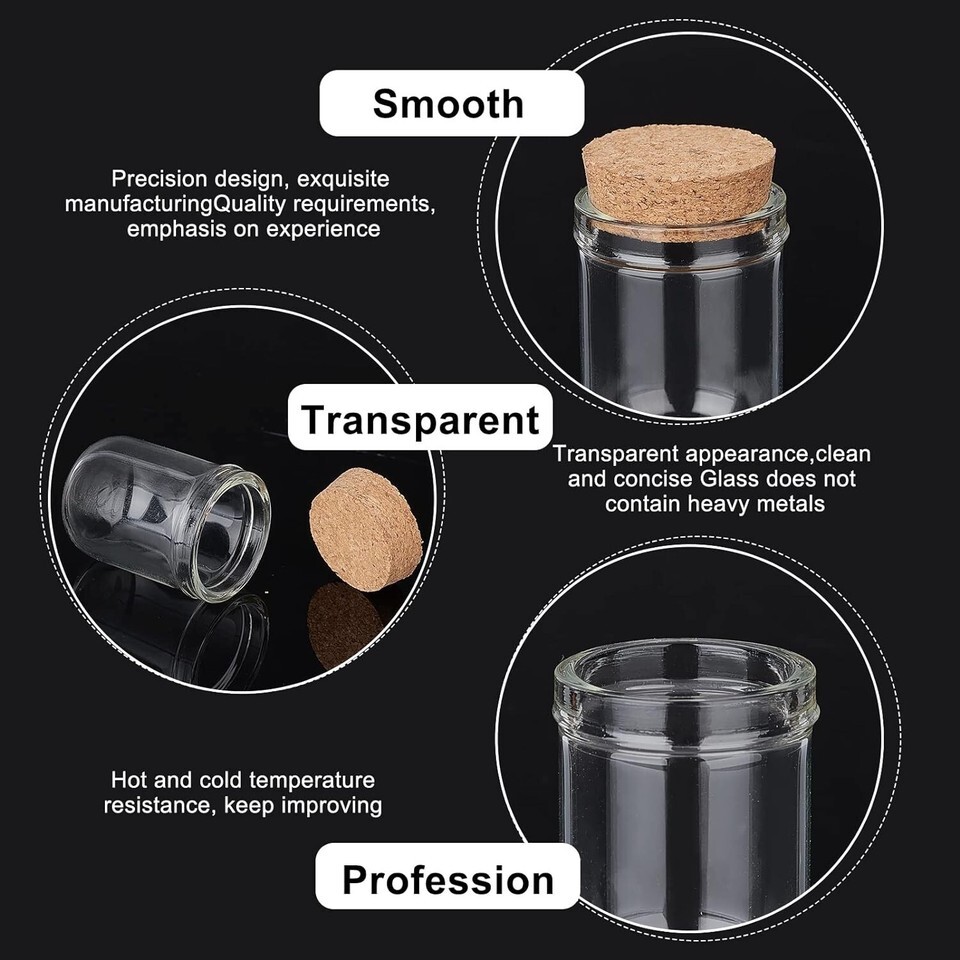 Smooth

Precision design, exquisite manufacturingQuality requirements, emphasis on experience

Transparent

Transparent appearance,clean and concise Glass does not contain heavy metals

Hot and cold temperature resistance, keep improving

Profession