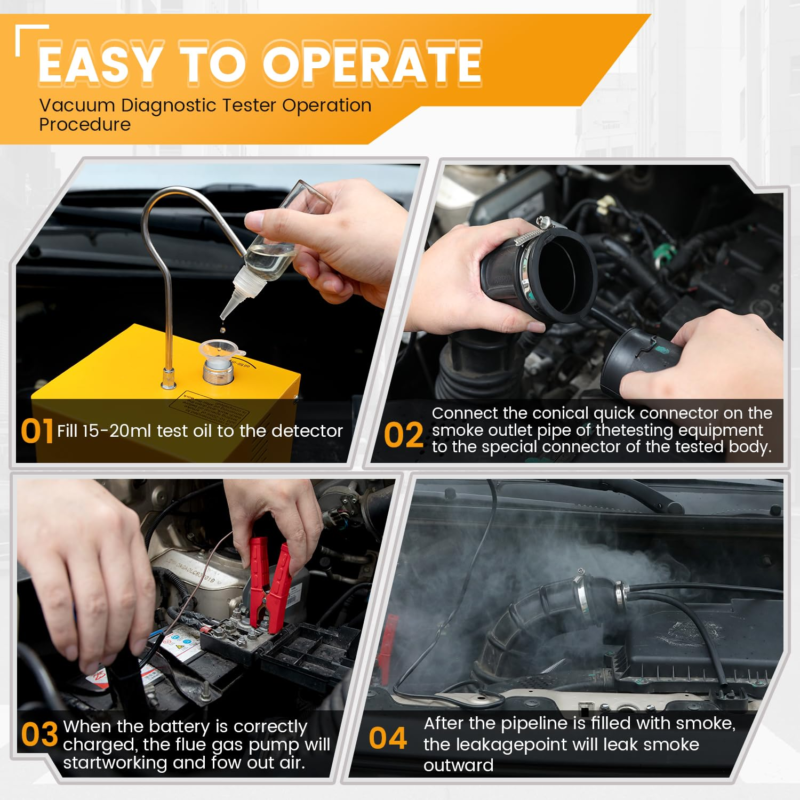 EASY TO OPERATE
Vacuum Diagnostic Tester Operation Procedure

01 Fill 15-20ml test oil to the detector

02 Connect the conical quick connector on the smoke outlet pipe of thetesting equipment to the special connector of the tested body.

03 When the battery is correctly charged, the flue gas pump will startworking and fow out air.

04 After the pipeline is filled with smoke, the leakagepoint will leak smoke outward