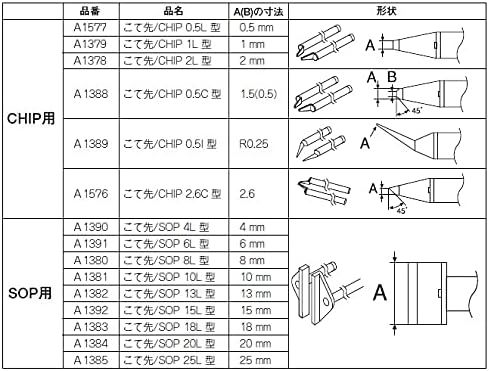 |  | 品番 | 品名 | A(B)の寸法 | 形状 |
|---|---|---|---|---|
| CHIP用 | A1577 | こて先/CHIP 0.5L 型 | 0.5 mm | A |
|  | A1379 | こて先/CHIP 1L 型 | 1 mm |  |
|  | A1378 | こて先/CHIP 2L 型 | 2 mm |  |
|  | A1388 | こて先/CHIP 0.5C 型 | 1.5(0.5) | A B 45° |
|  | A1389 | こて先/CHIP 0.5I 型 | R0.25 | A |
|  | A1576 | こて先/CHIP 2.6C 型 | 2.6 | A 45° |
| SOP用 | A1390 | こて先/SOP 4L 型 | 4 mm | A |
|  | A1391 | こて先/SOP 6L 型 | 6 mm |  |
|  | A1380 | こて先/SOP 8L 型 | 8 mm |  |
|  | A1381 | こて先/SOP 10L 型 | 10 mm |  |
|  | A1382 | こて先/SOP 13L 型 | 13 mm |  |
|  | A1392 | こて先/SOP 15L 型 | 15 mm |  |
|  | A1383 | こて先/SOP 18L 型 | 18 mm |  |
|  | A1384 | こて先/SOP 20L 型 | 20 mm |  |
|  | A1385 | こて先/SOP 25L 型 | 25 mm |  |