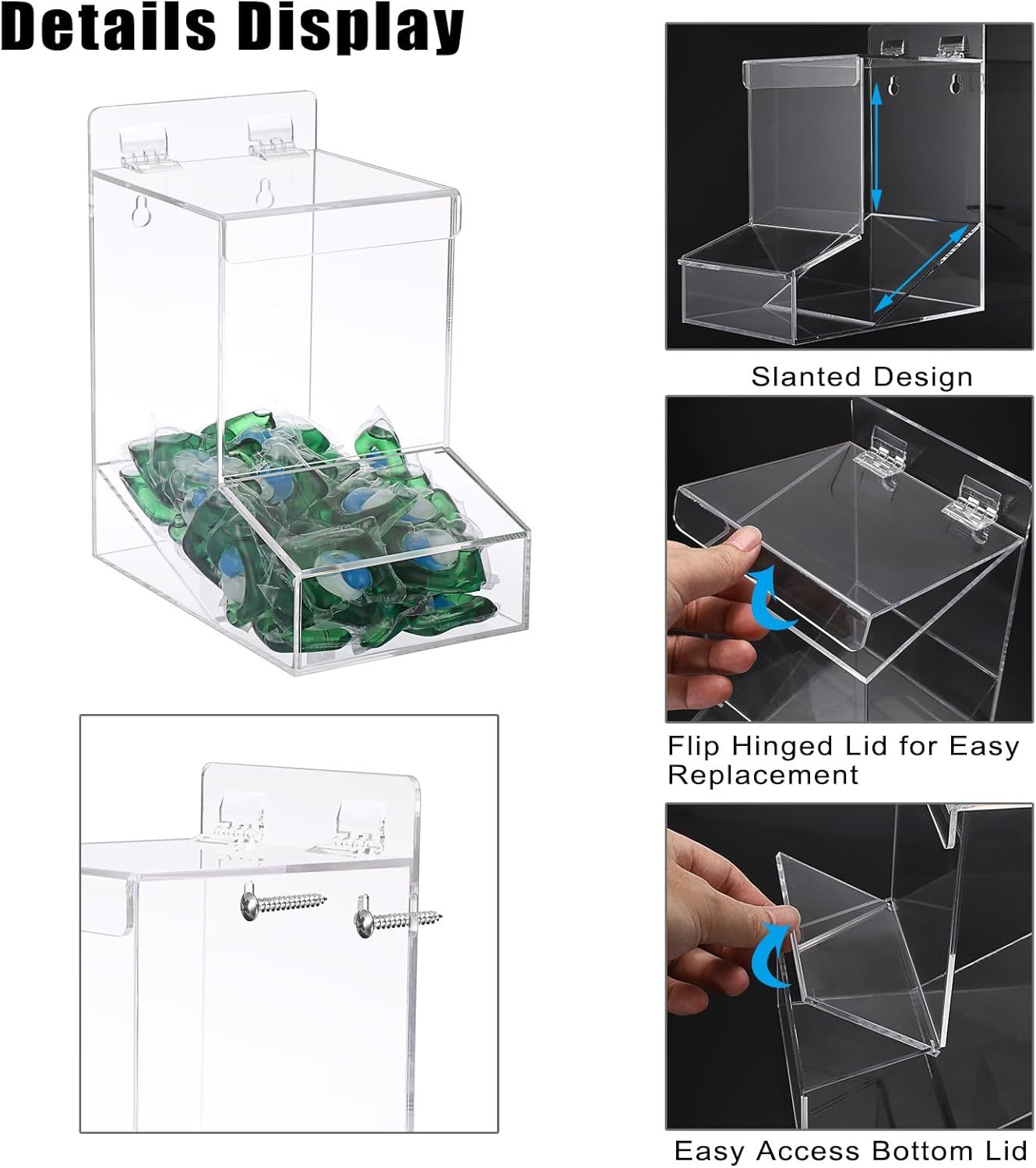 Details Display

Slanted Design

Flip Hinged Lid for Easy Replacement

Easy Access Bottom Lid