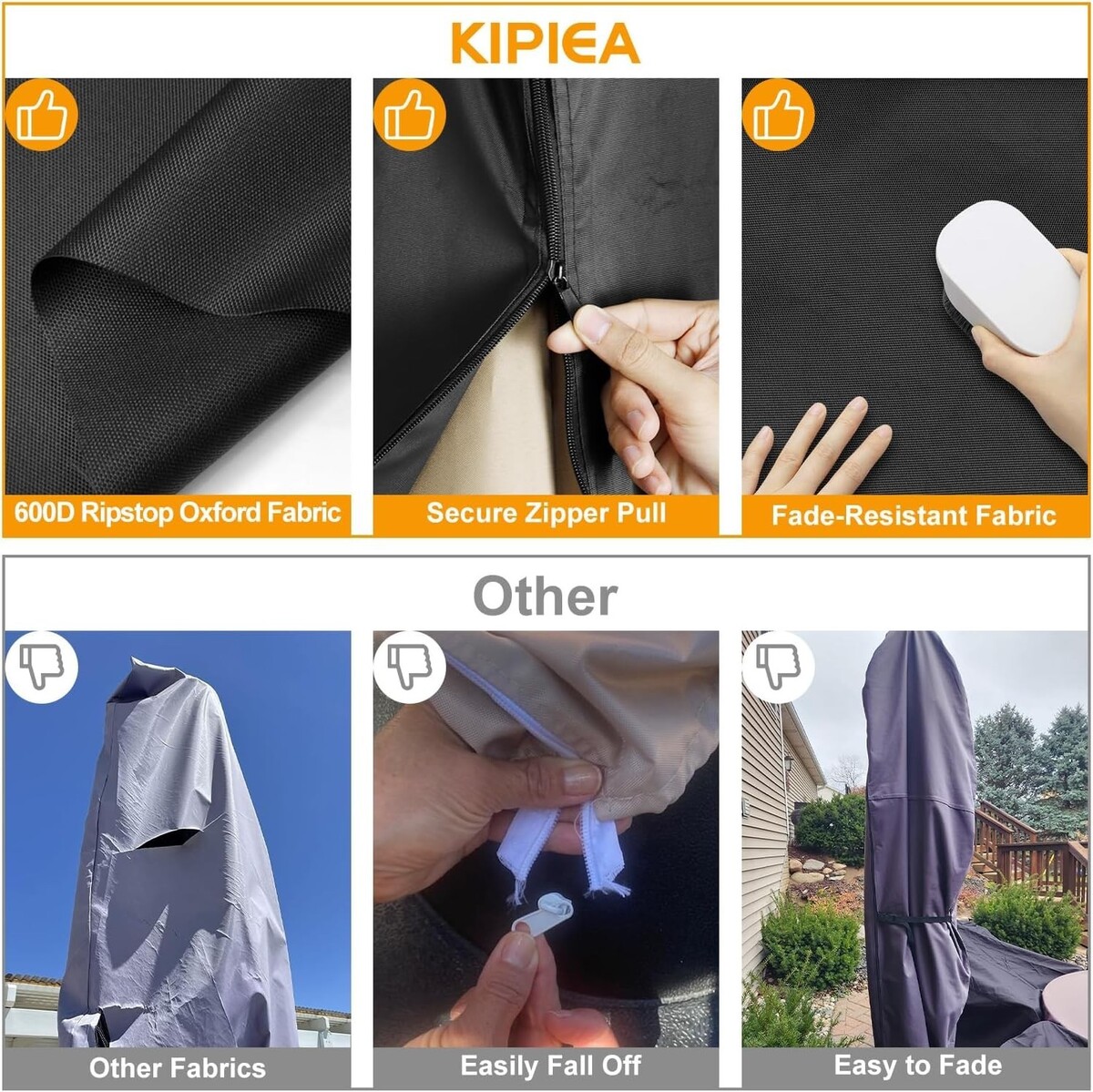 KIPIEA

600D Ripstop Oxford Fabric

Secure Zipper Pull

Fade-Resistant Fabric

Other

Other Fabrics

Easily Fall Off

Easy to Fade